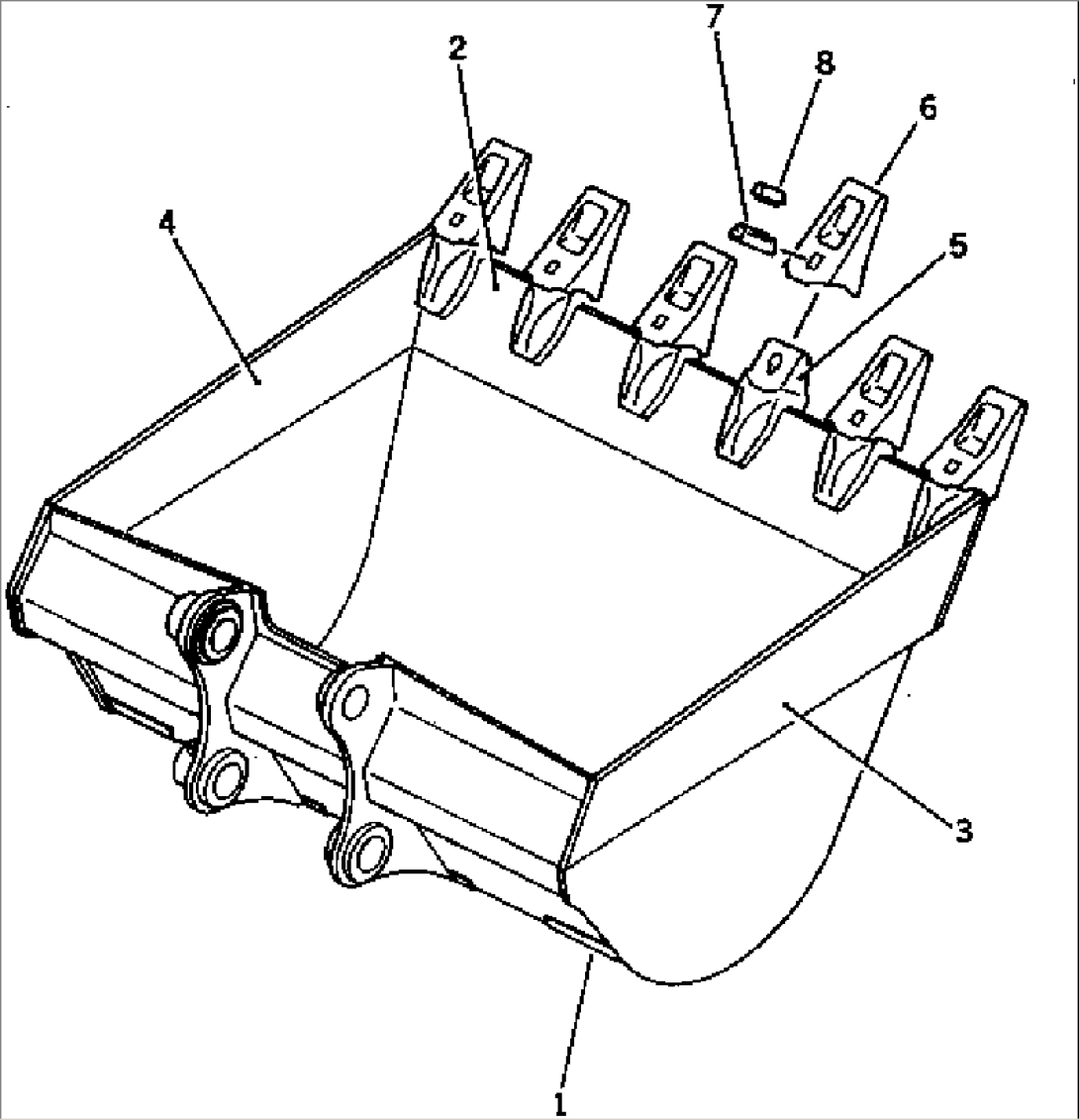 2
7
8
6
4
5
3
1