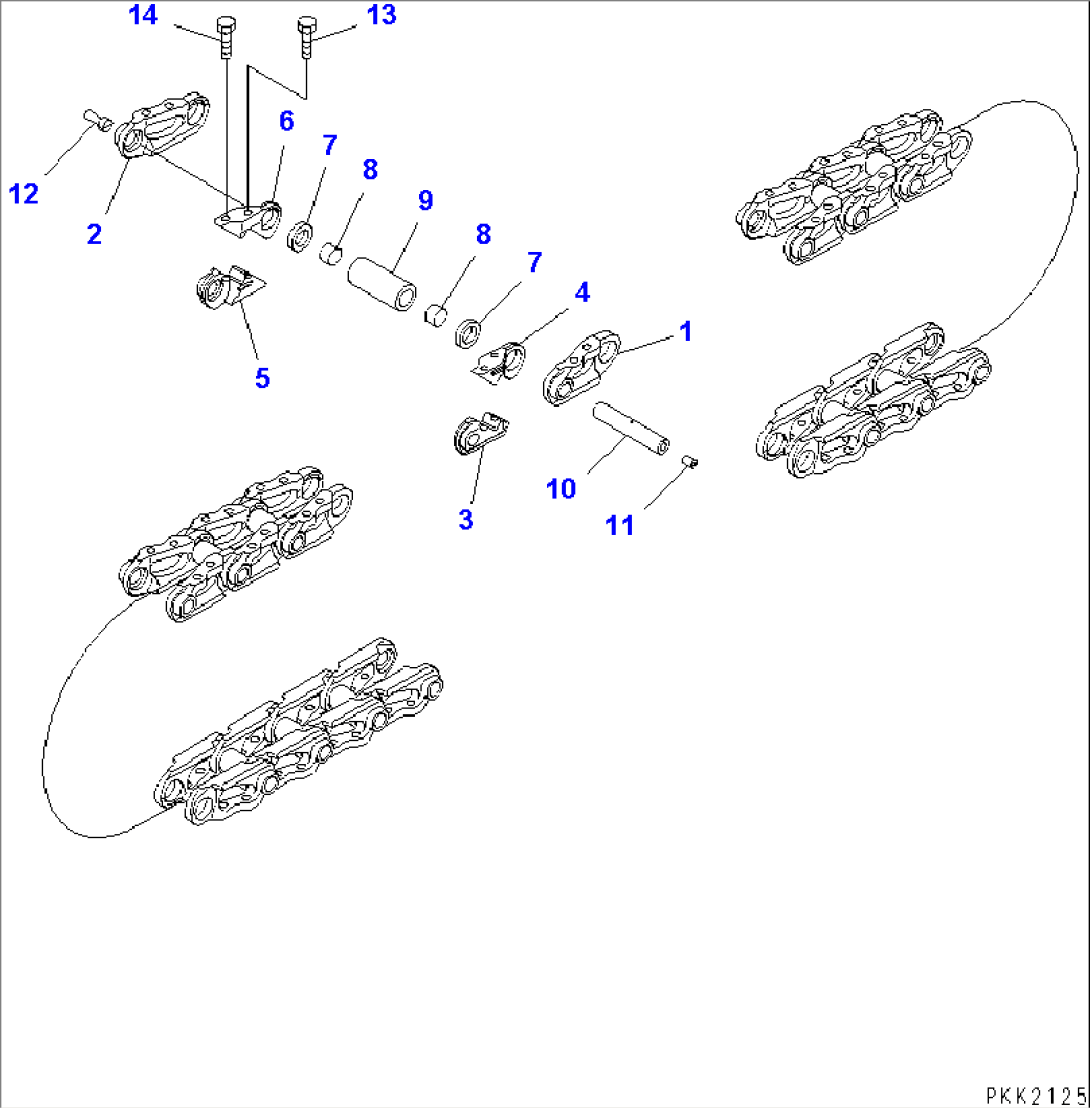 14
13
12
2
6
7
8
9
8
7
4
1
5
3
10
11
PKK2125