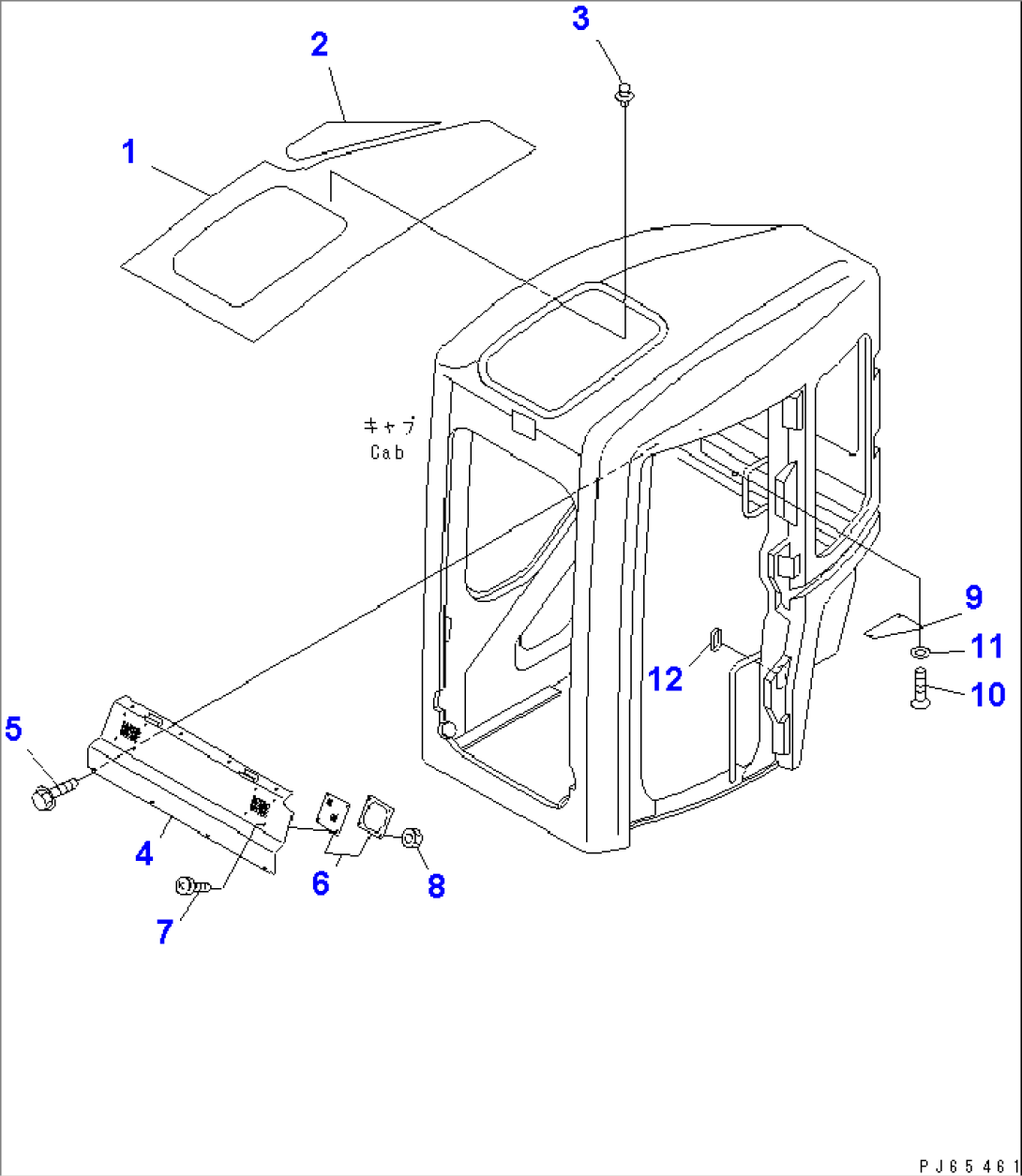 3
2
1
キャブ
Cab
9
11
10
12
5
4
6
8
7
PJ65461