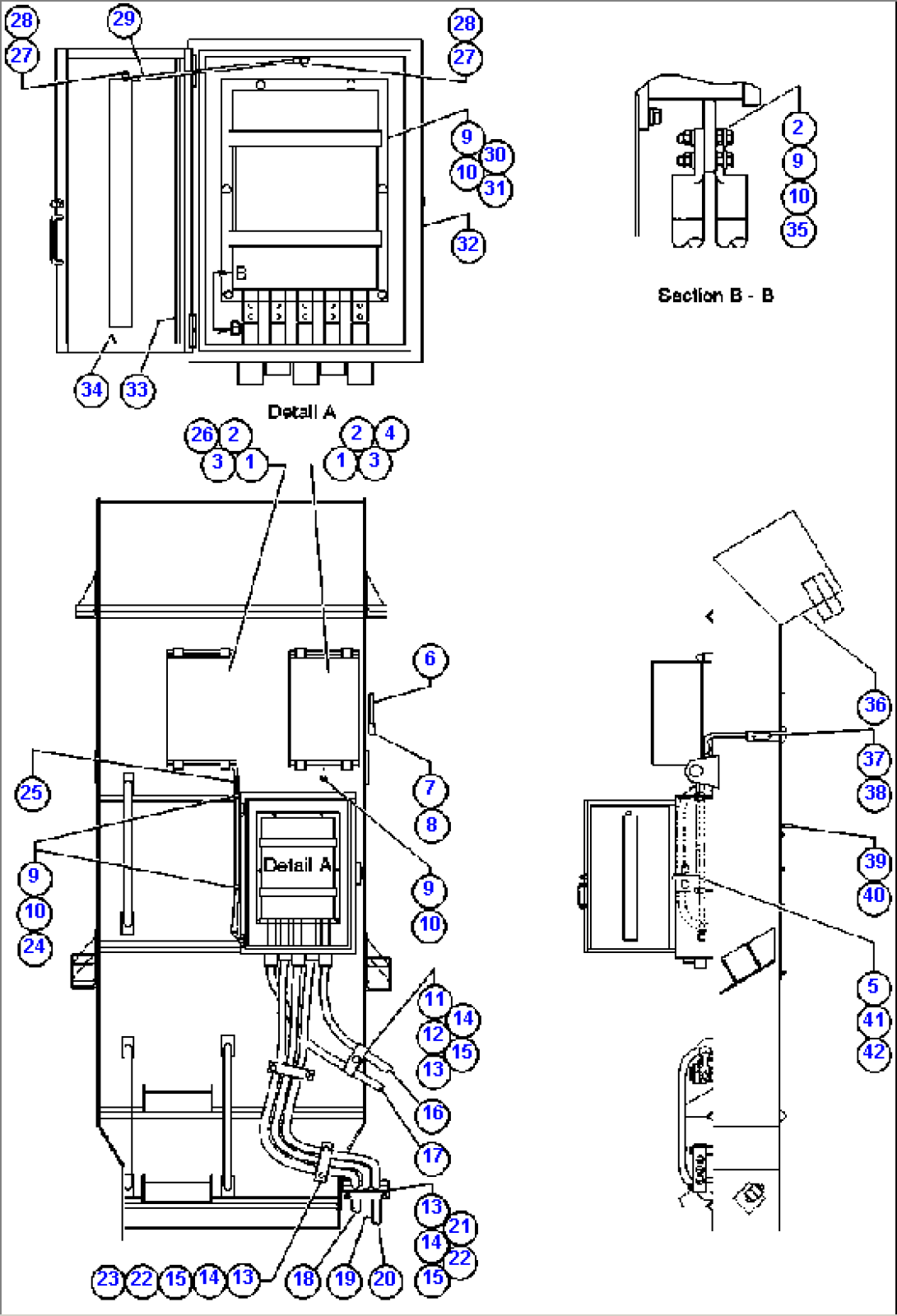 28
27
29
28
27
9
30
10
31
32
B
B
34
33
Detail A
2
9
10
35
Section B - B
26
2
3
1
2
4
1
3
6
7
8
25
9
10
24
Detail A
9
10
11
14
12
15
13
16
17
13
21
14
22
15
23
22
15
14
13
18
19
20
36
37
38
39
40
5
41
42