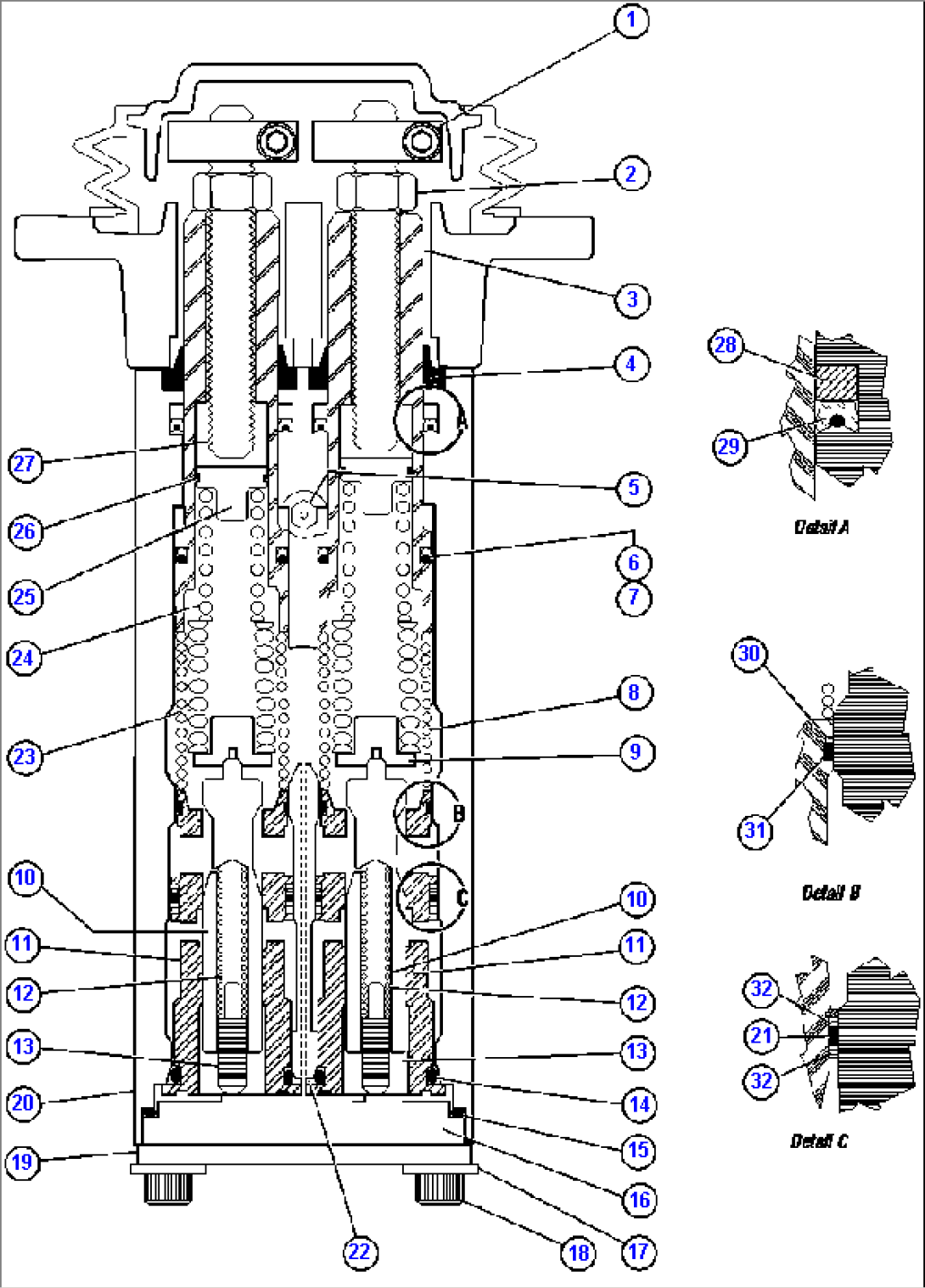 1
2
3
4
A
5
6
7
8
9
B
C
10
11
12
13
14
15
16
17
18
22
19
20
13
12
11
10
23
24
25
26
27
28
29
Detail A
30
31
Detail B
32
21
32
Detail C