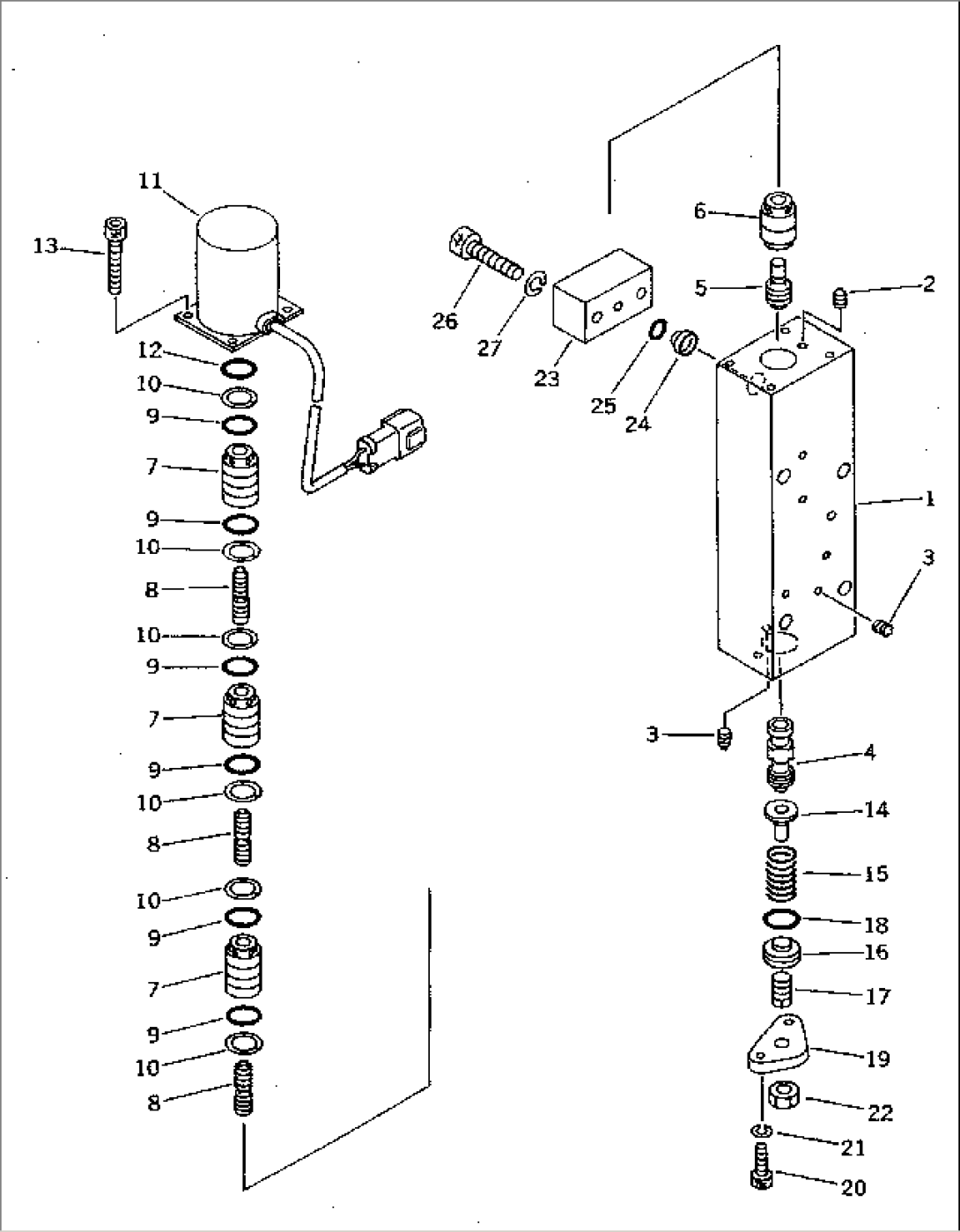 11
13
12
10
9
7
9
10
8
10
9
7
9
10
8
10
9
7
9
10
8
26
27
23
25
24
6
5
2
1
3
3
4
14
15
18
16
17
19
22
21
20