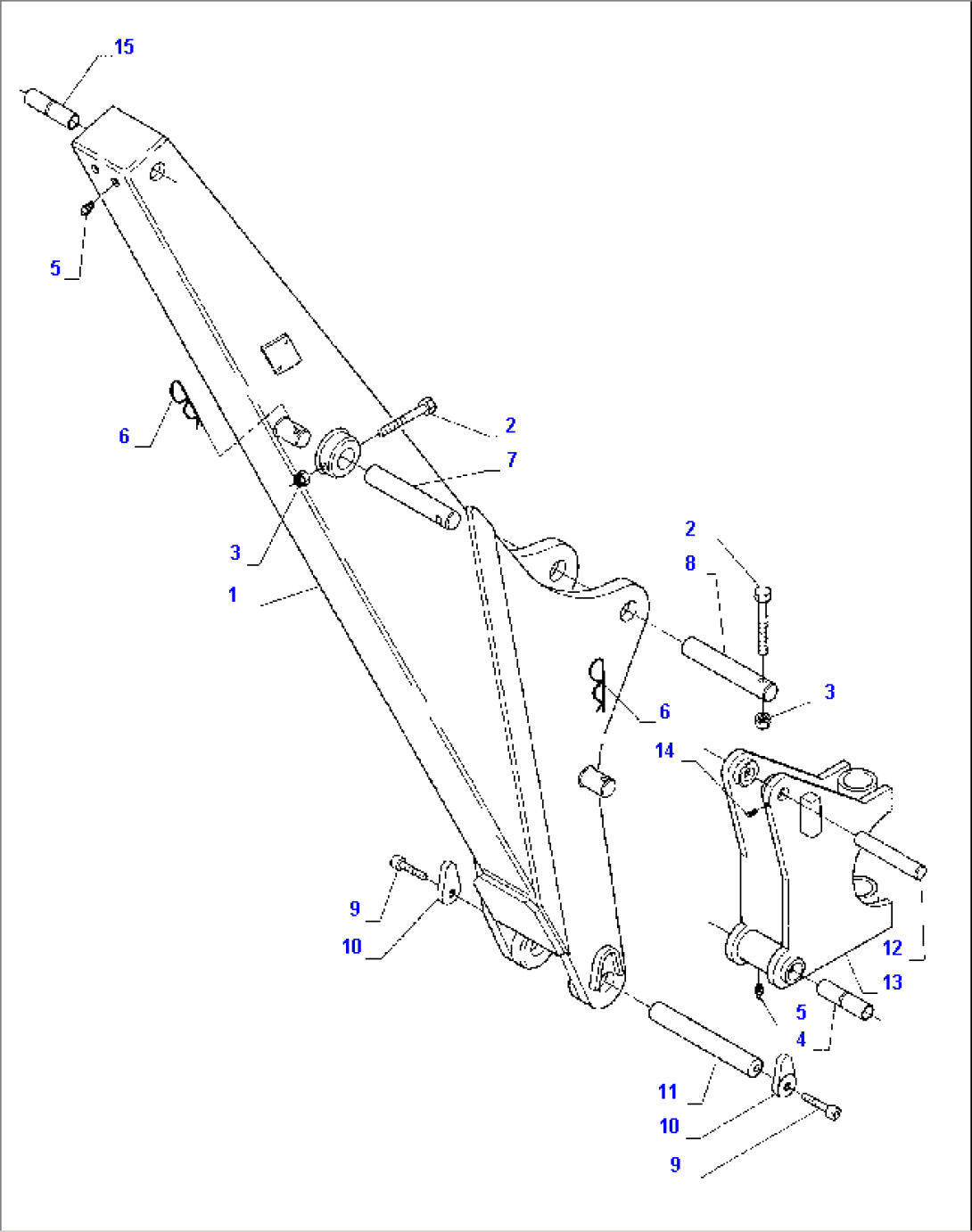 15
5
6
2
7
3
1
2
8
3
6
14
9
10
12
13
5
4
11
10
9