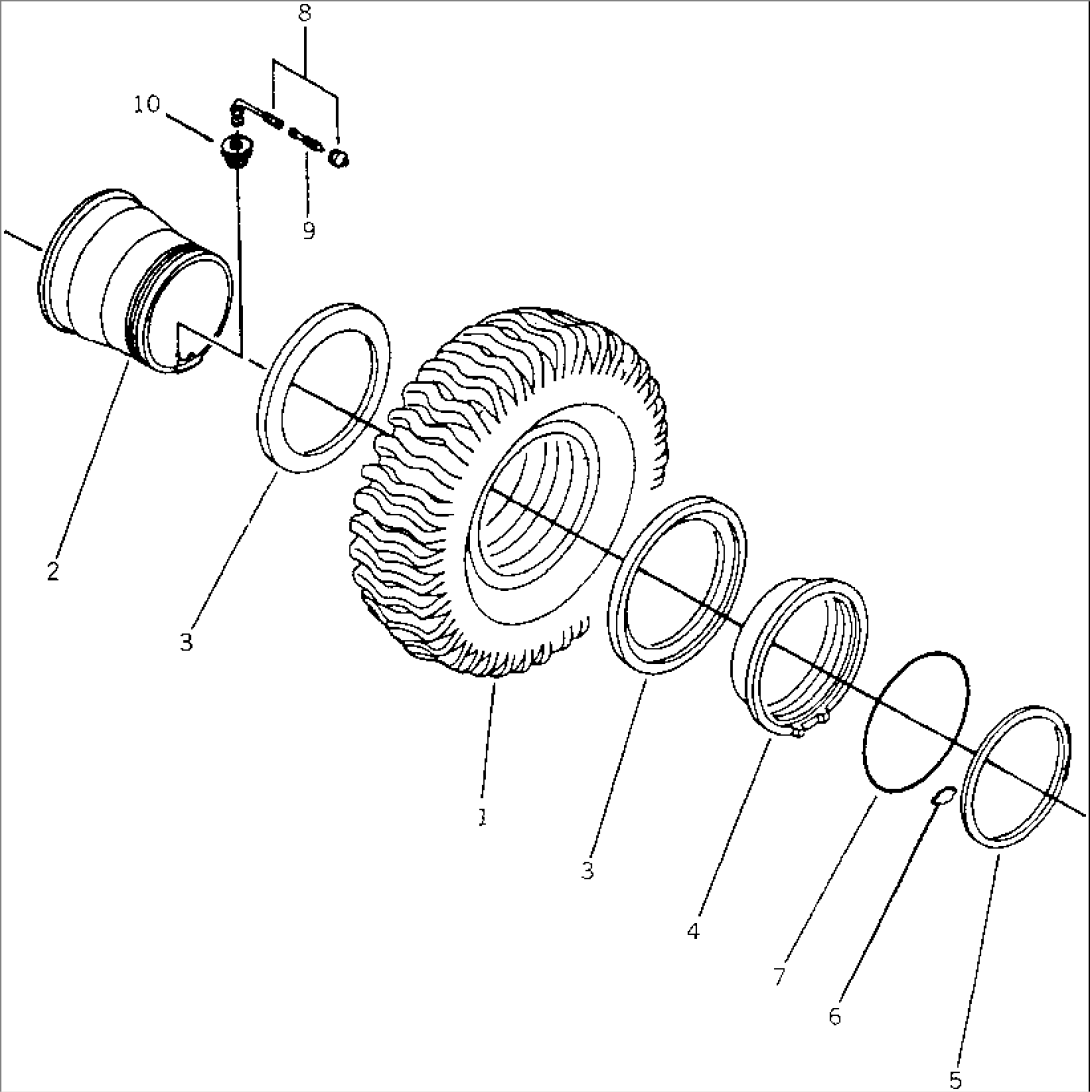 8
10
9
2
3
1
3
4
7
6
5