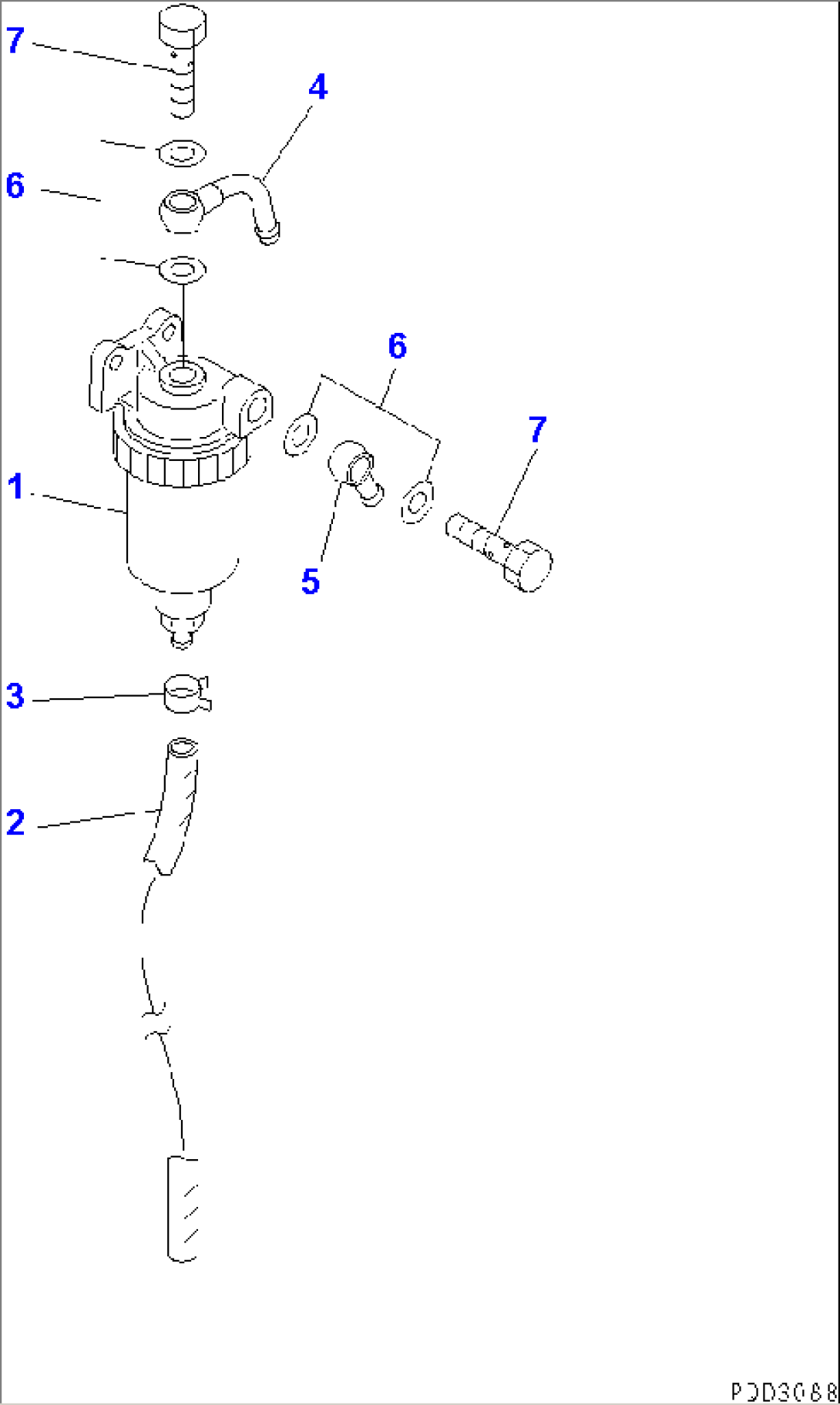 7

4

6

6

7

1

5

3

2

PDD3088