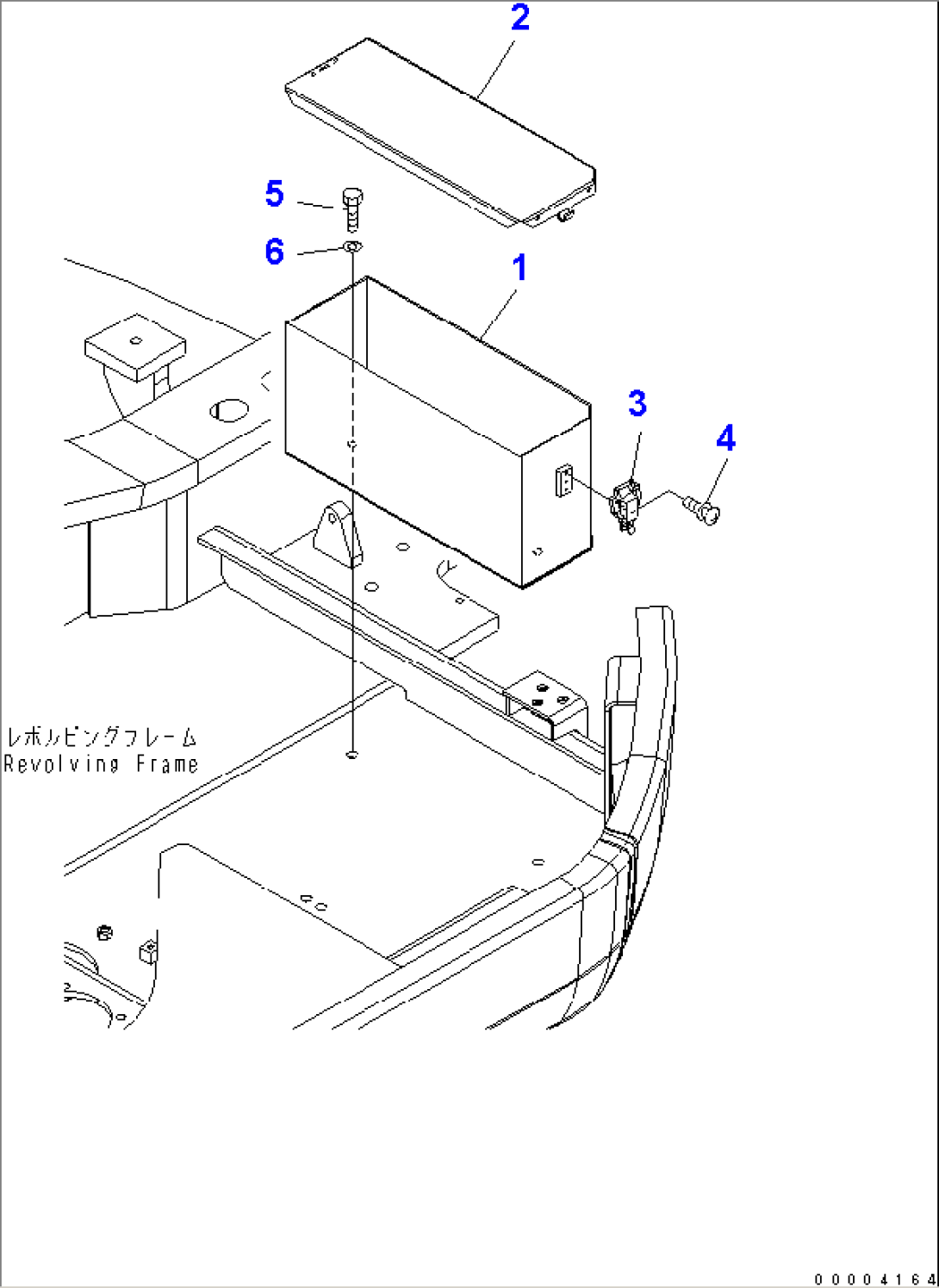 2

5

6

1

3

4

レボルビングフレーム
Revolving Frame

00004164