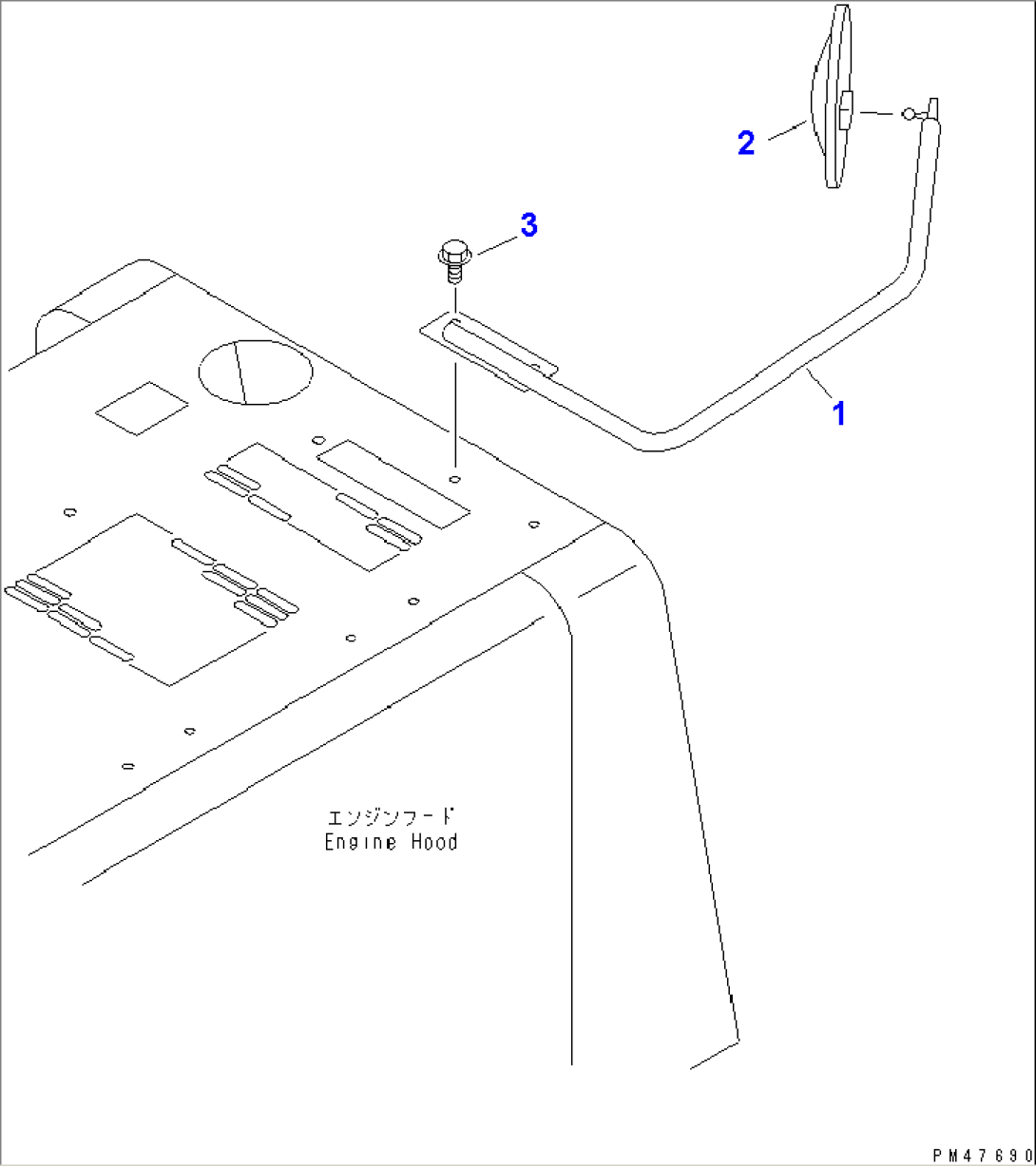 2

3

1

エンジンフード
Engine Hood

PM47690