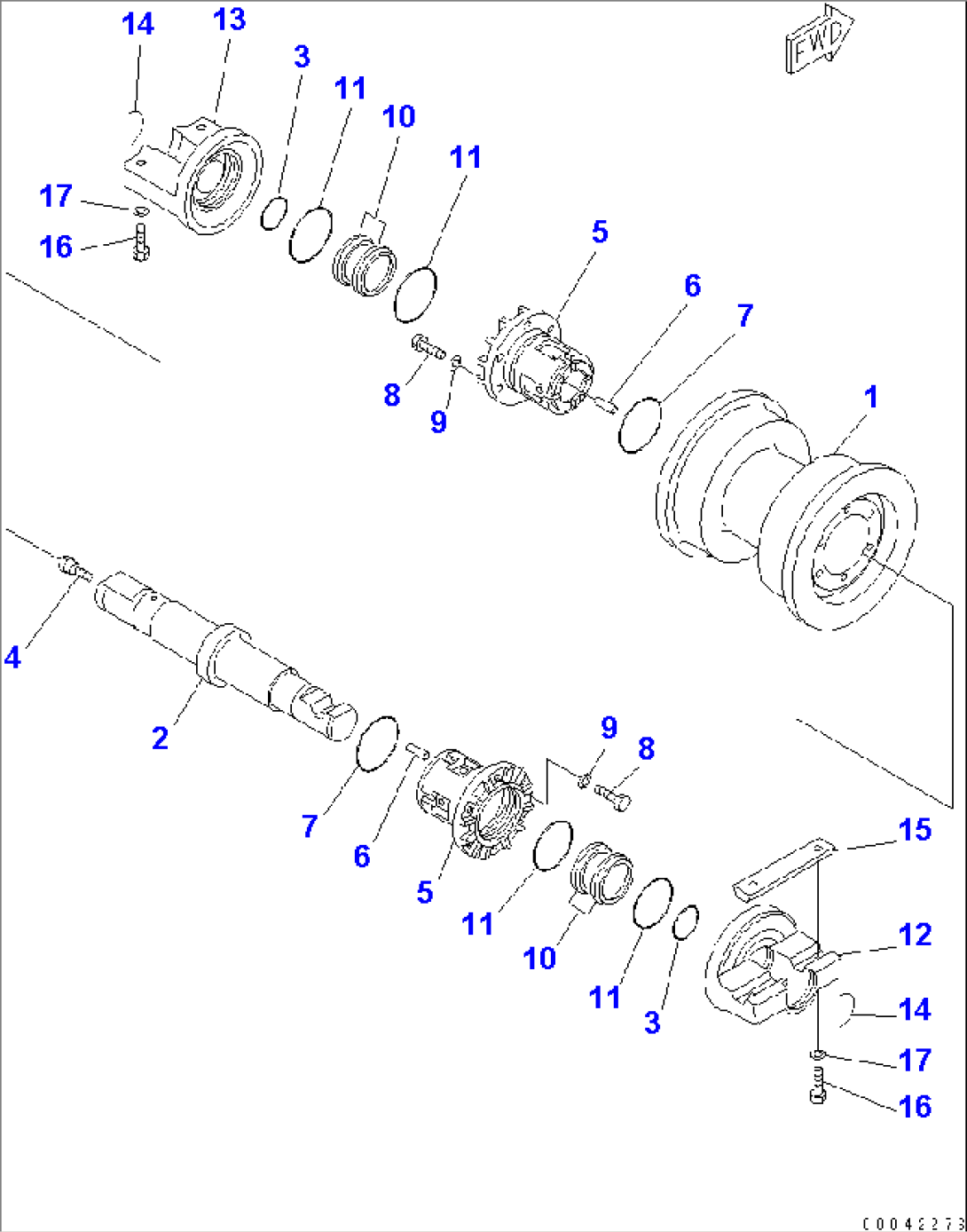 14
13
3
11
10
11
FWD
17
16
5
6
7
8
9
1
4
2
9
8
7
6
5
11
10
11
3
15
12
14
17
16
C0042273