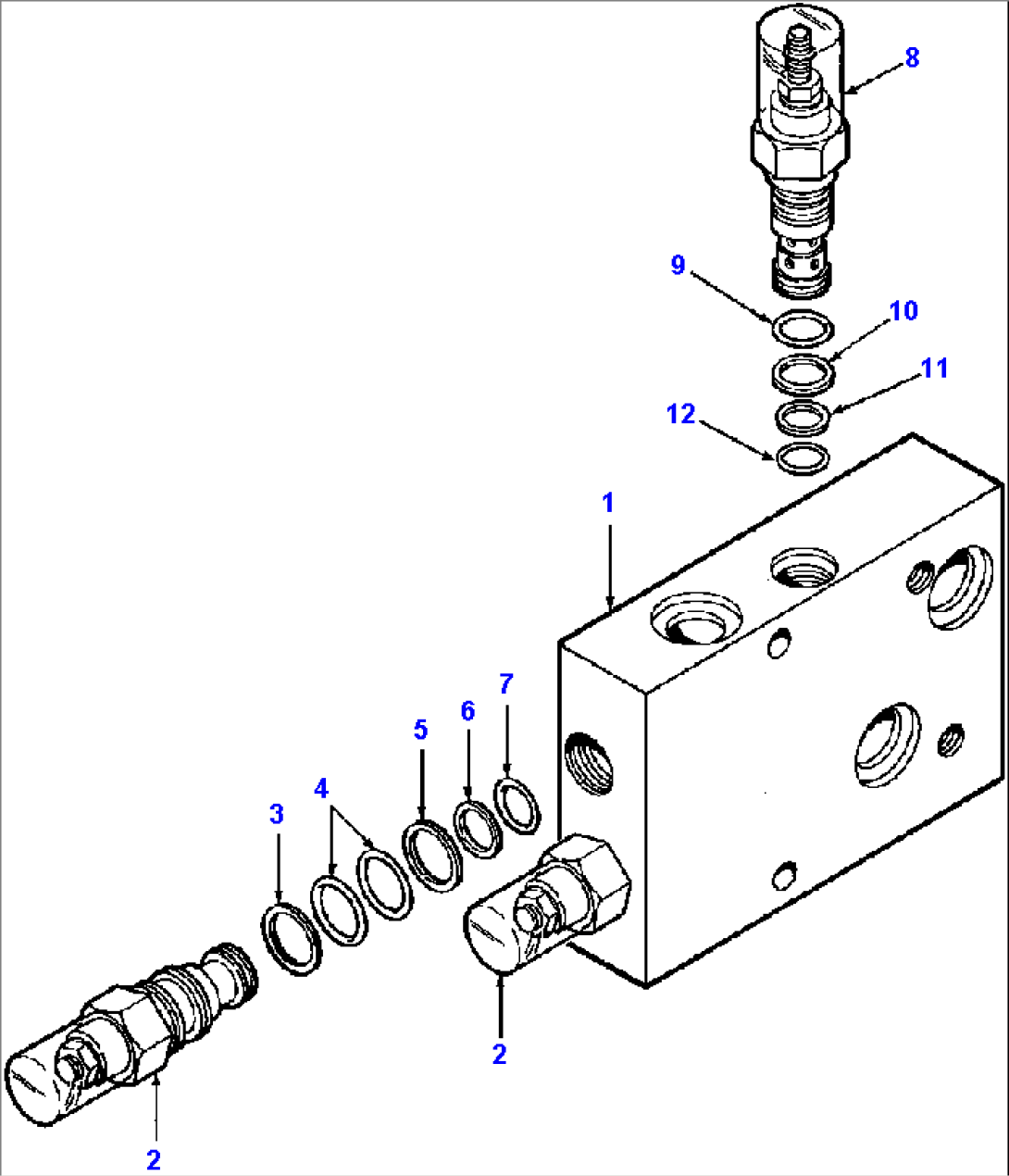 8
9
10
11
12
1
7
6
5
4
3
2
2