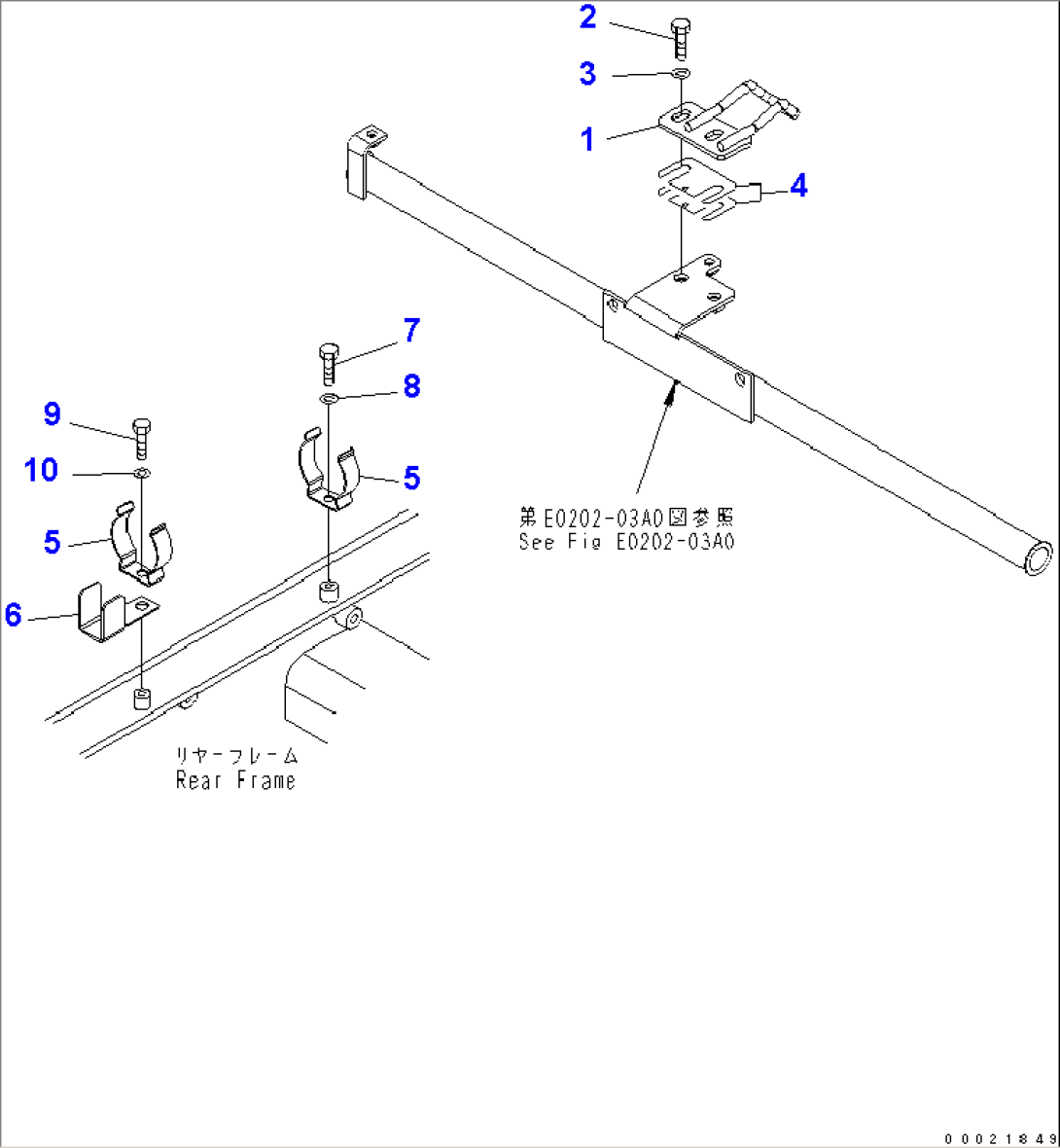 2
3
1
4
7
8
9
10
5
5
6
第E0202-03A0図参照
See Fig E0202-03A0
リヤーフレーム
Rear Frame
00021849