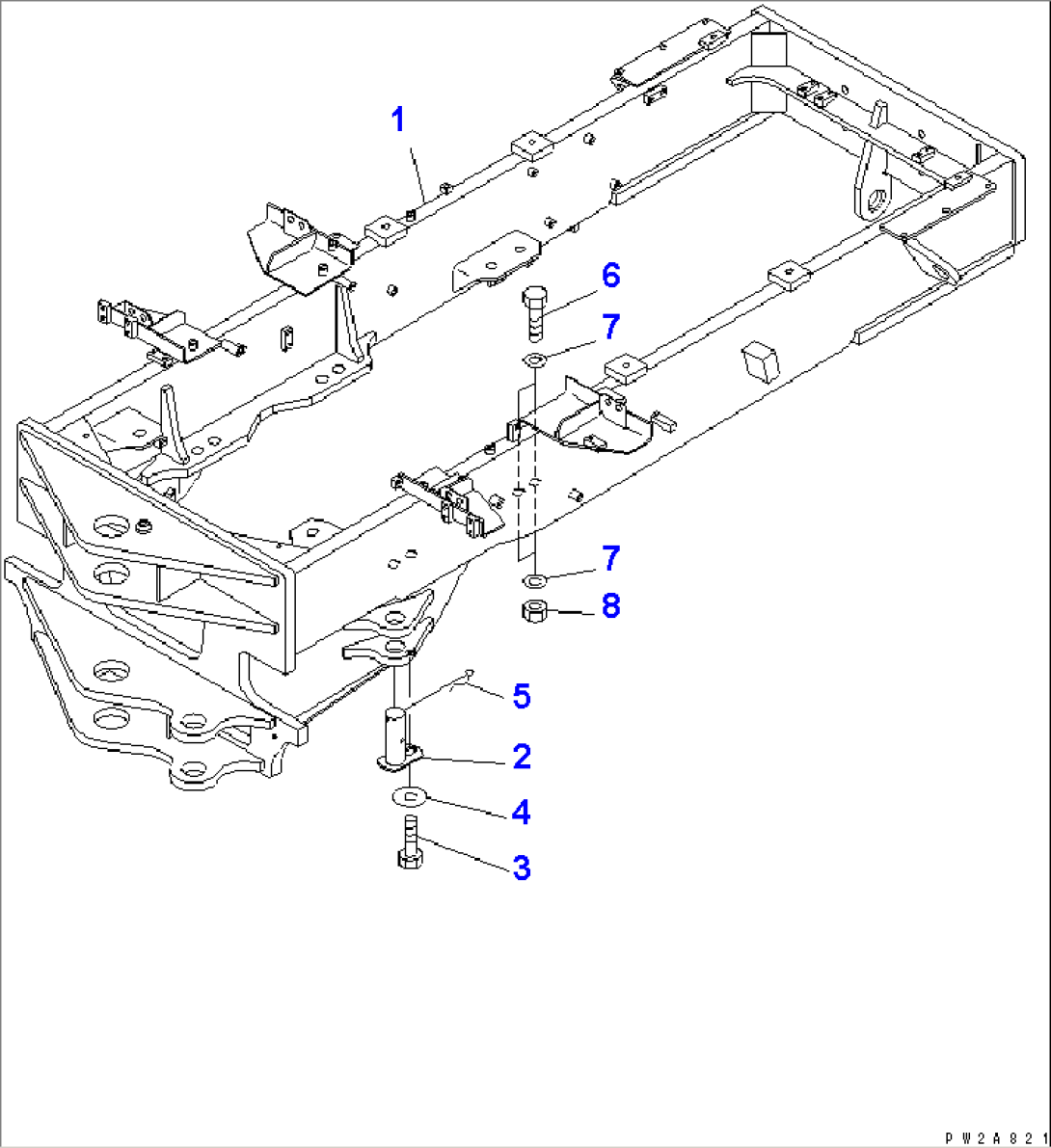 1
6
7
7
8
5
2
4
3
PW2A821