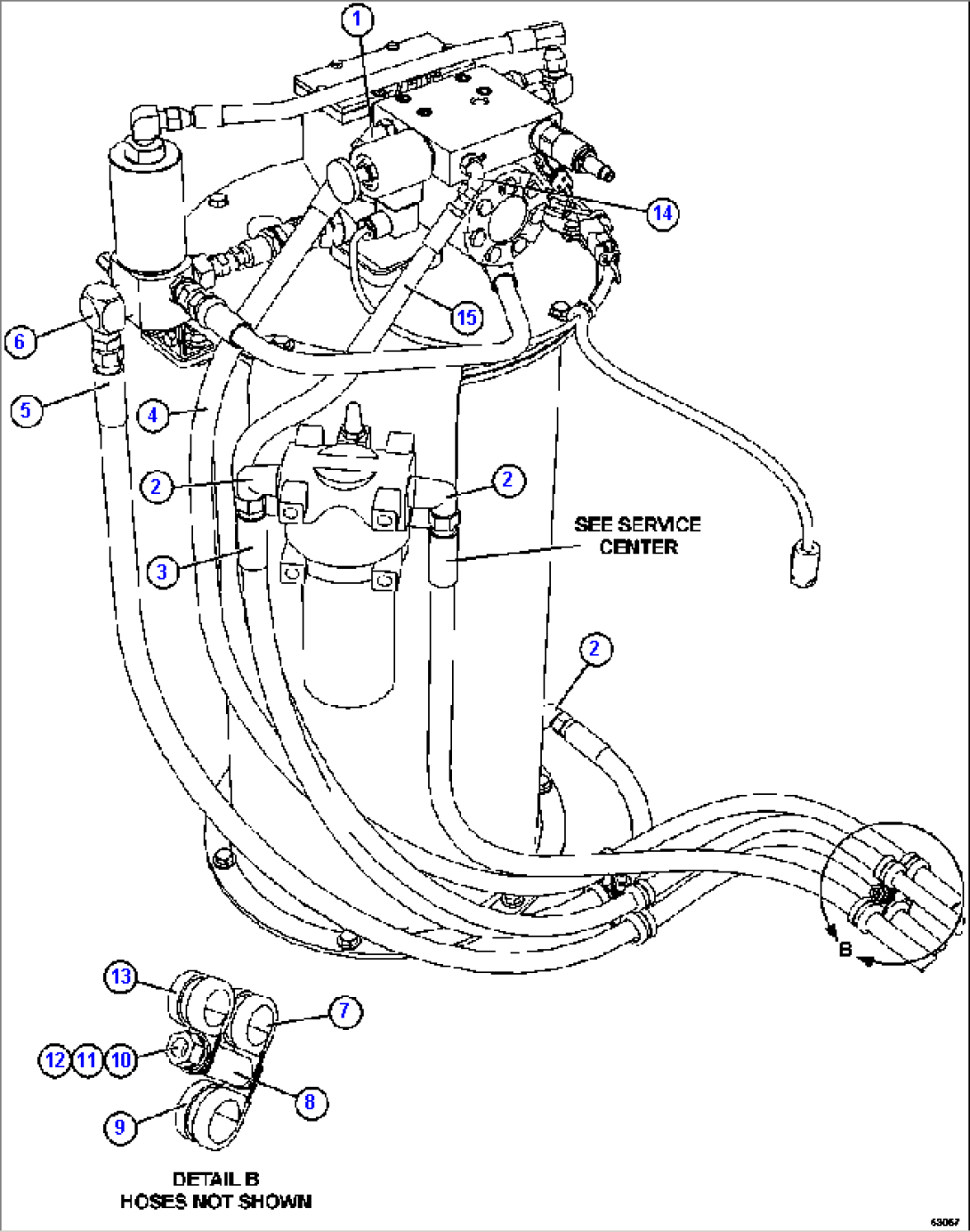 1
14
15
6
5
4
2
2
3
SEE SERVICE CENTER
2
B
13
7
12 11 10
8
9
DETAIL B
HOSES NOT SHOWN
63067