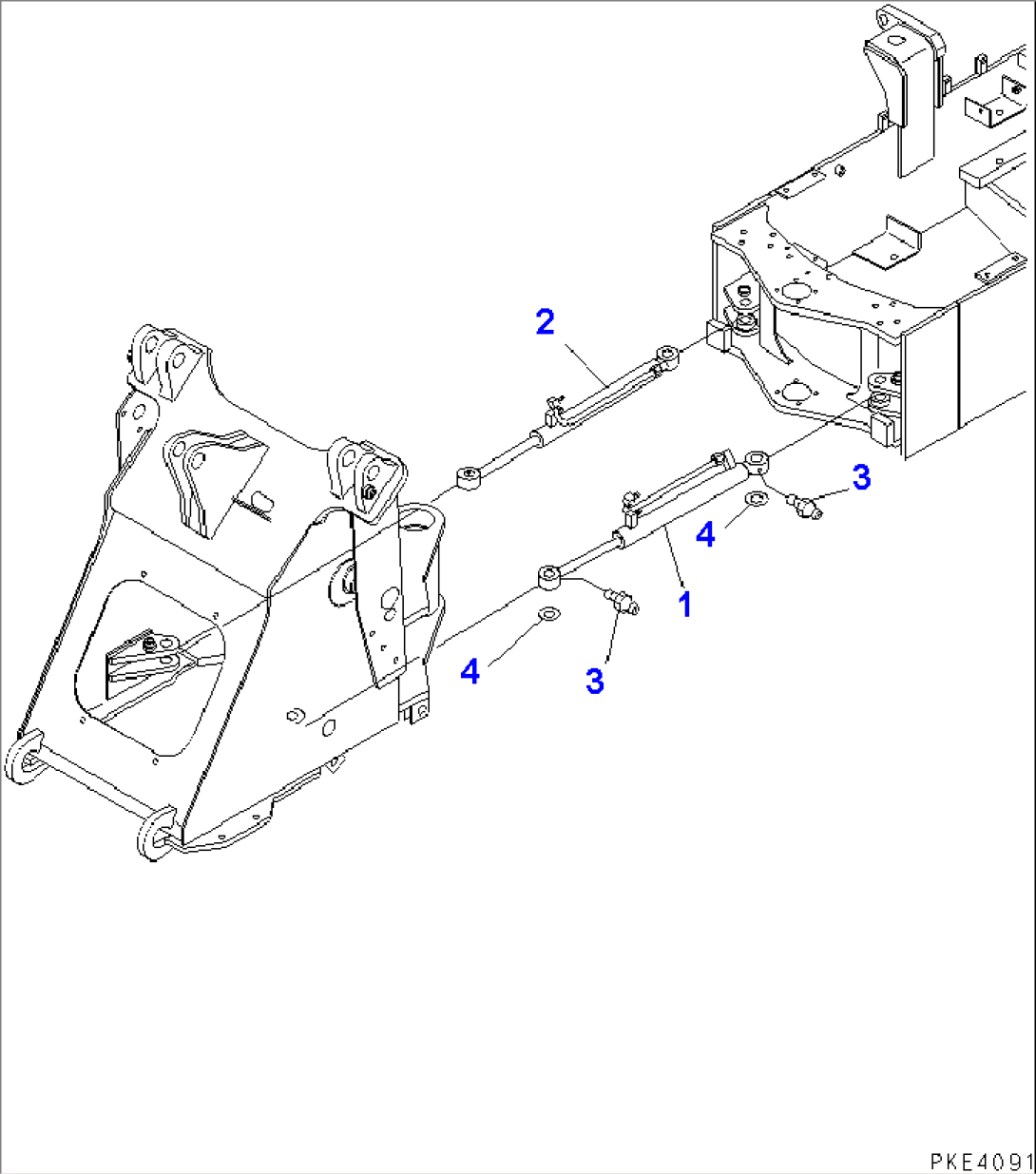 2
3
4
1
4
3
PKE4091