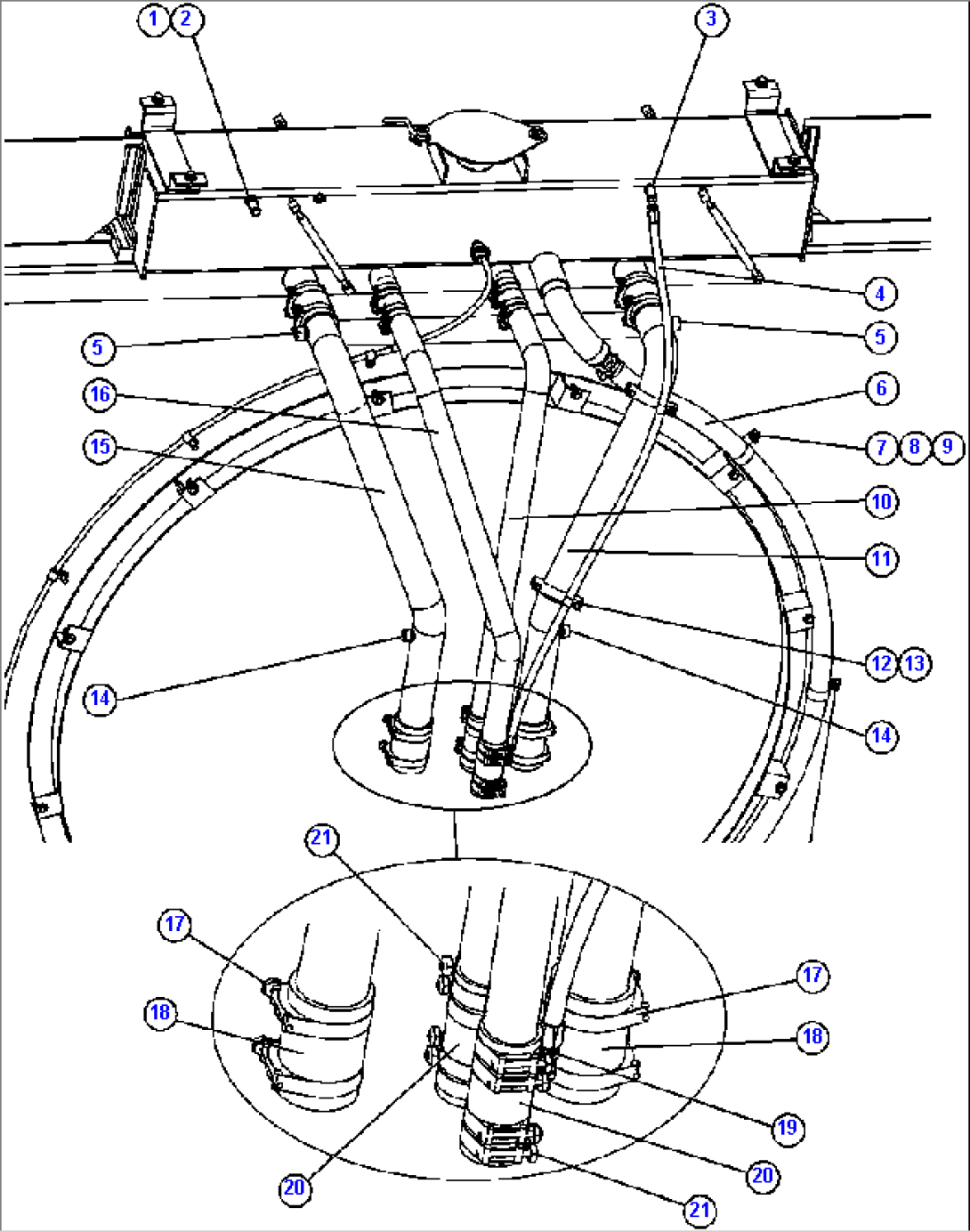 1 2
3
4
5
5
6
16
7 8 9
15
10
11
12 13
14
14
21
17
17
18
18
19
20
20
21