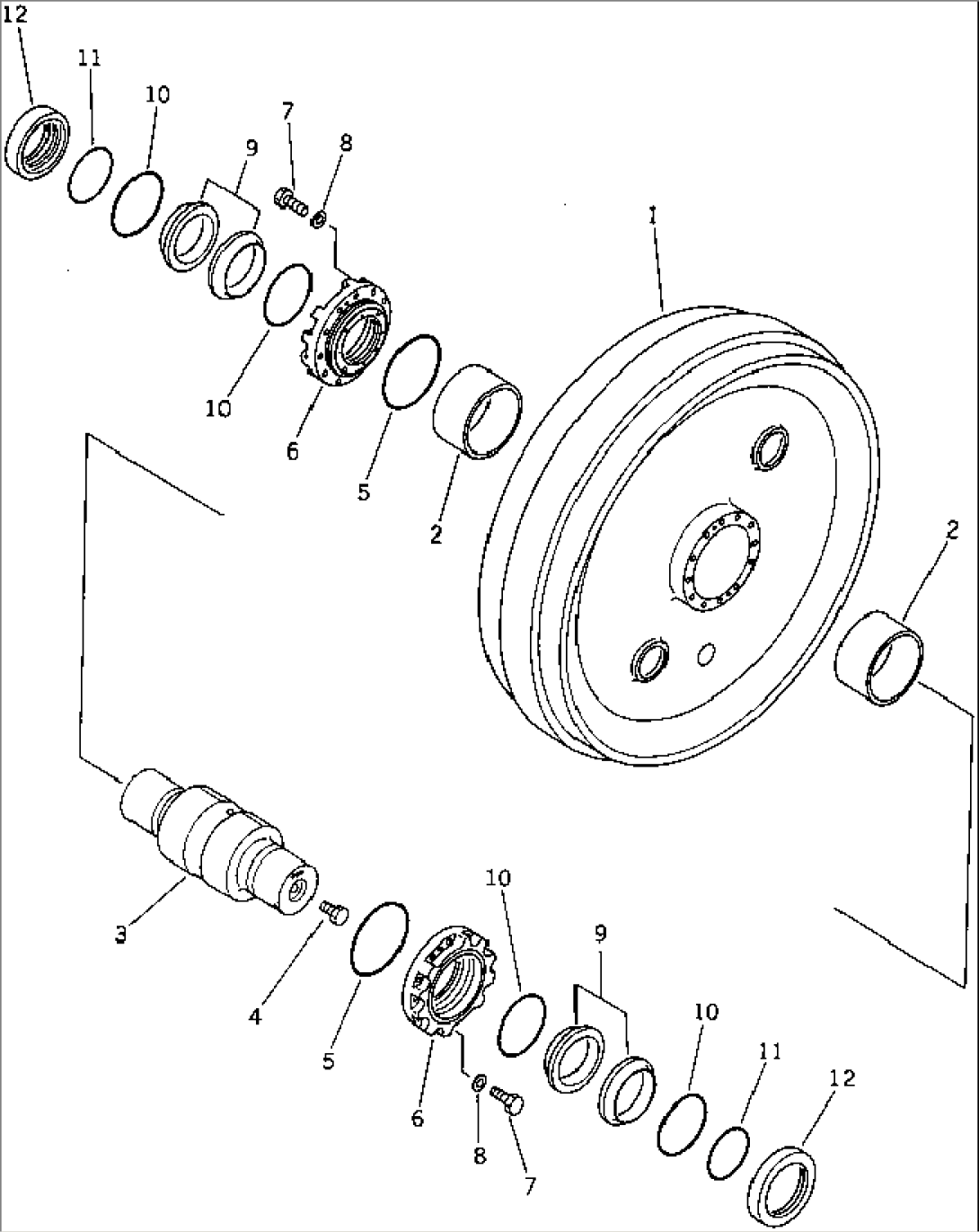 12
11
10
9
7
8
1
10
6
5
2
2
3
4
5
6
10
9
10
11
12
8
7