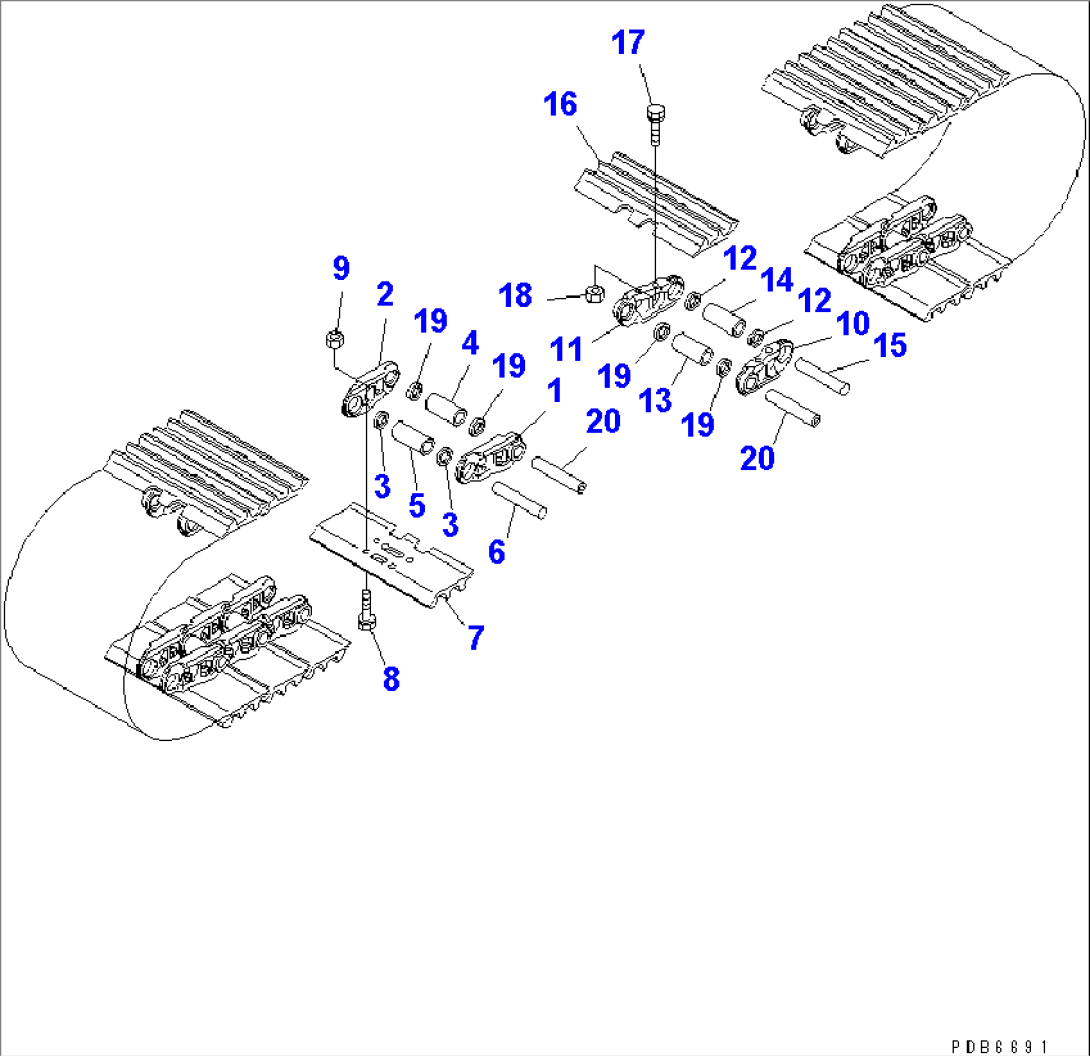 17
16
12
14
12
10
15
18
11
19
13
19
20
9
2
19
4
19
1
20
3
5
3
6
7
8
PDB6691