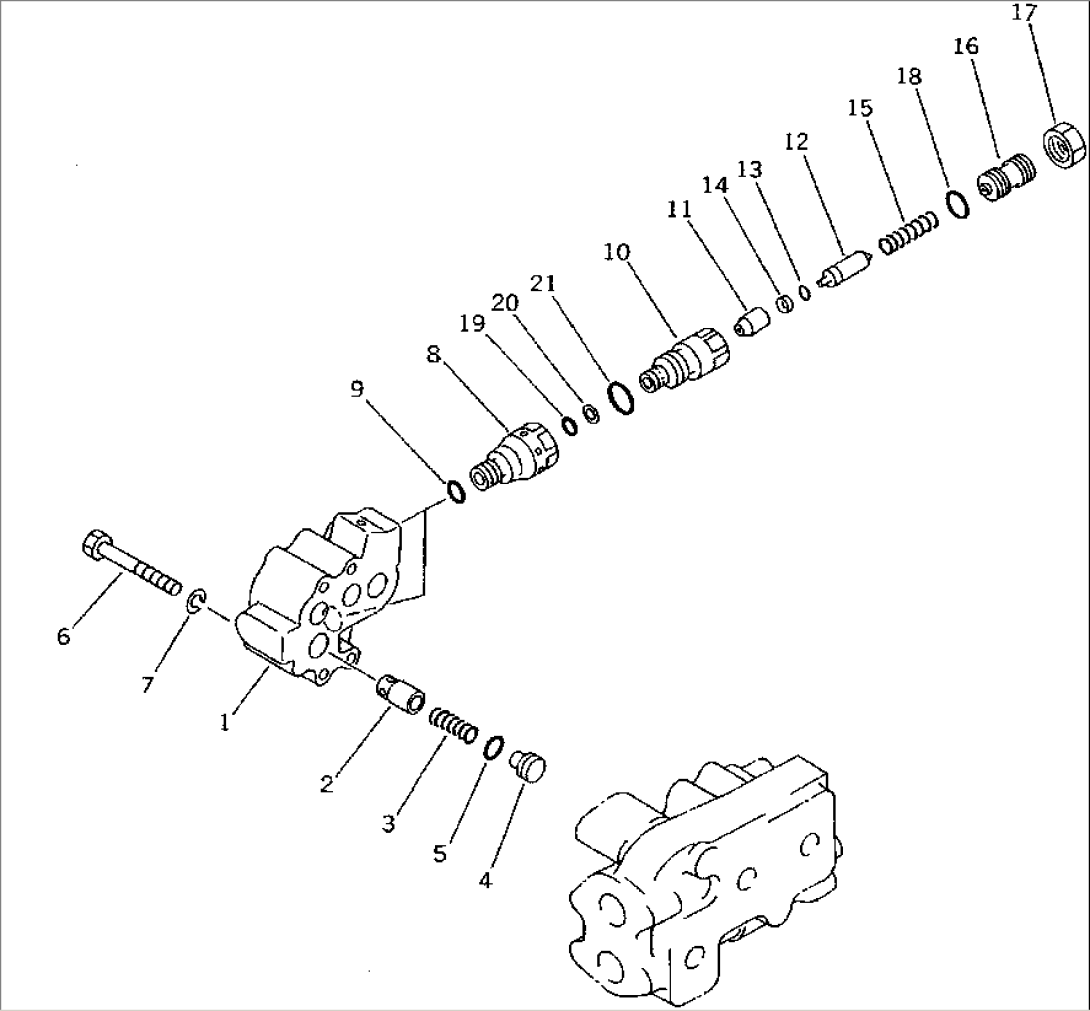 17
16
18
15
12
13
14
11
10
21
20
19
8
9
6
7
1
2
3
5
4