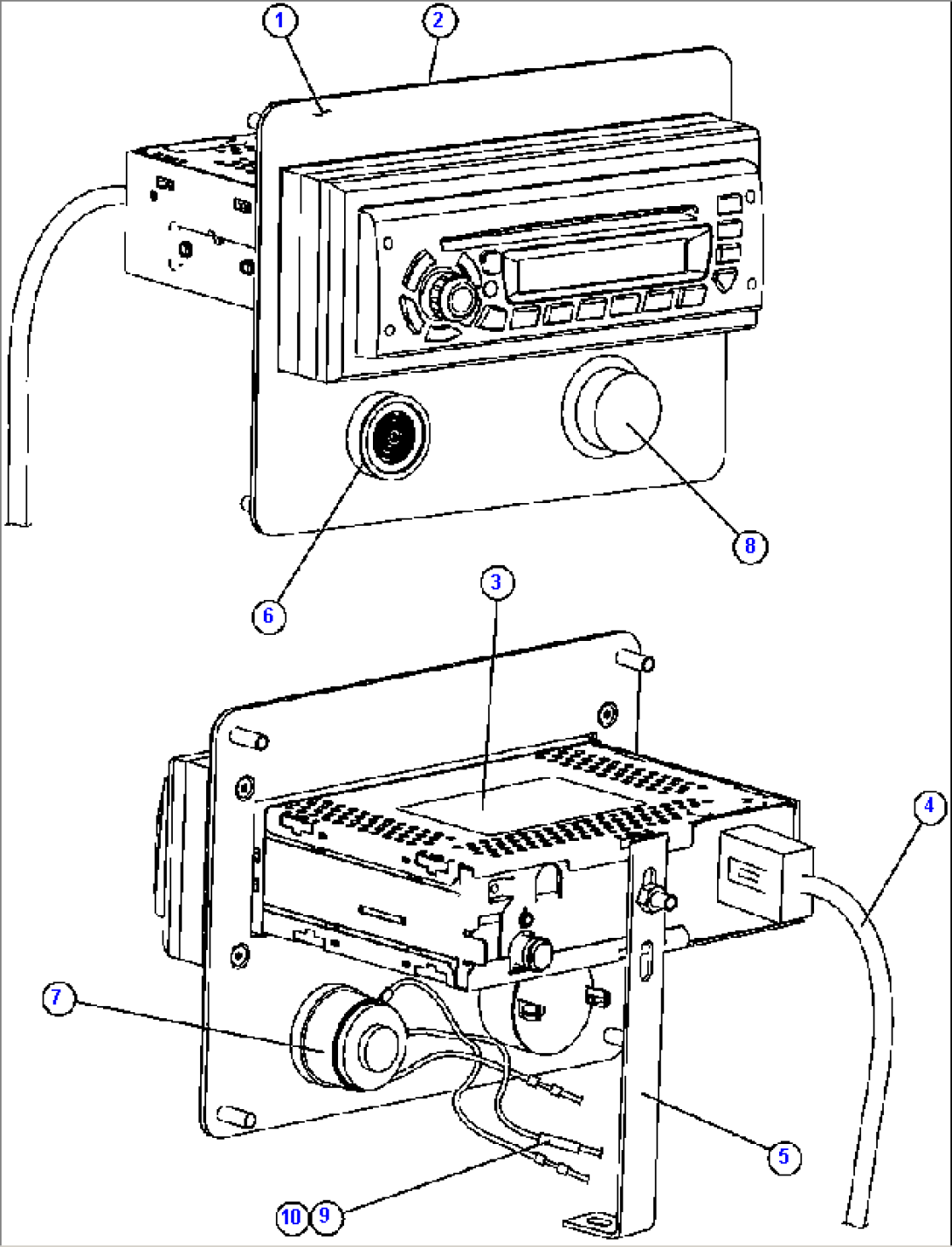 1
2
8
6
3
4
7
5
10
9