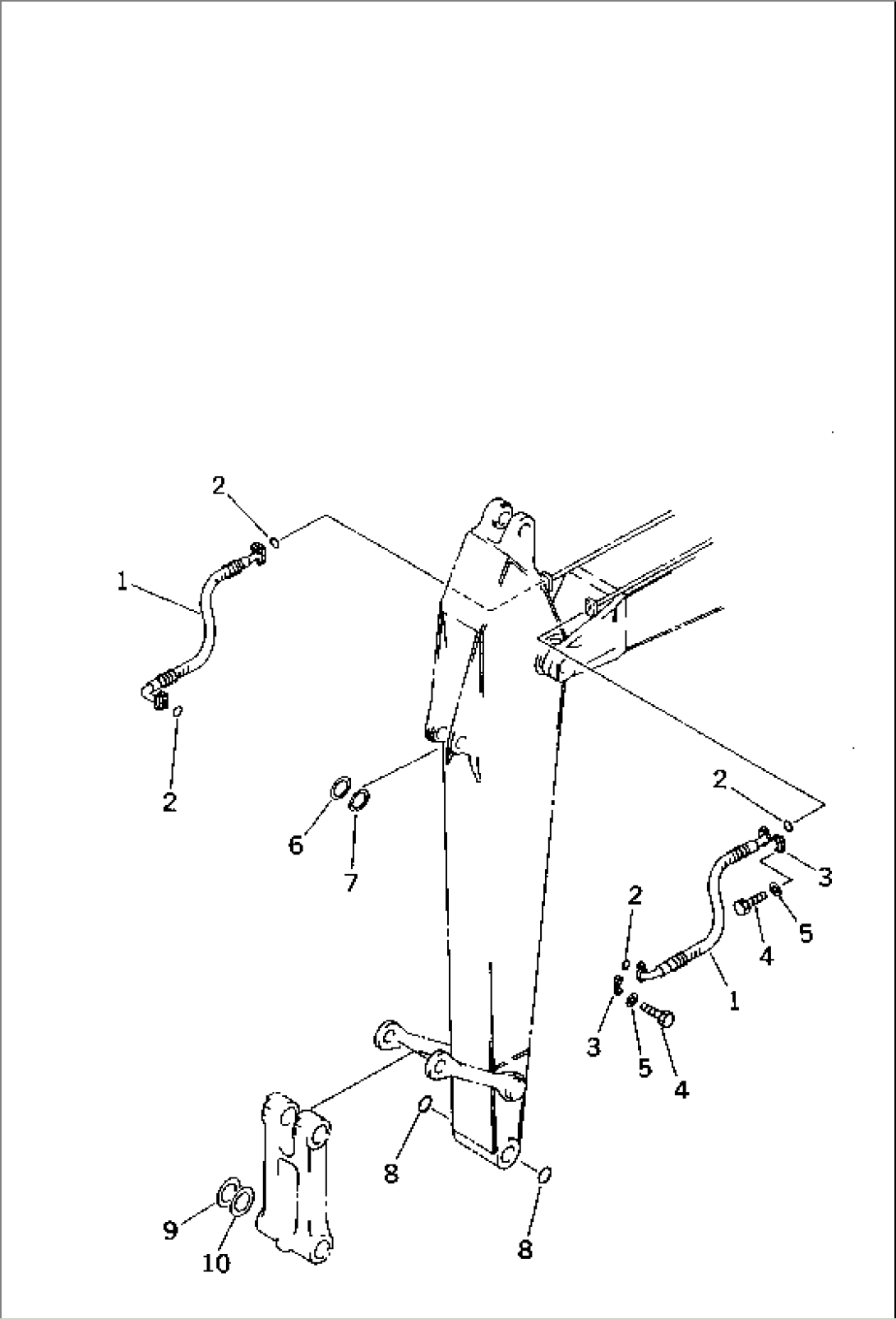 2
1
2
6
7
2
3
2
5
4
1
3
5
4
8
8
9
10