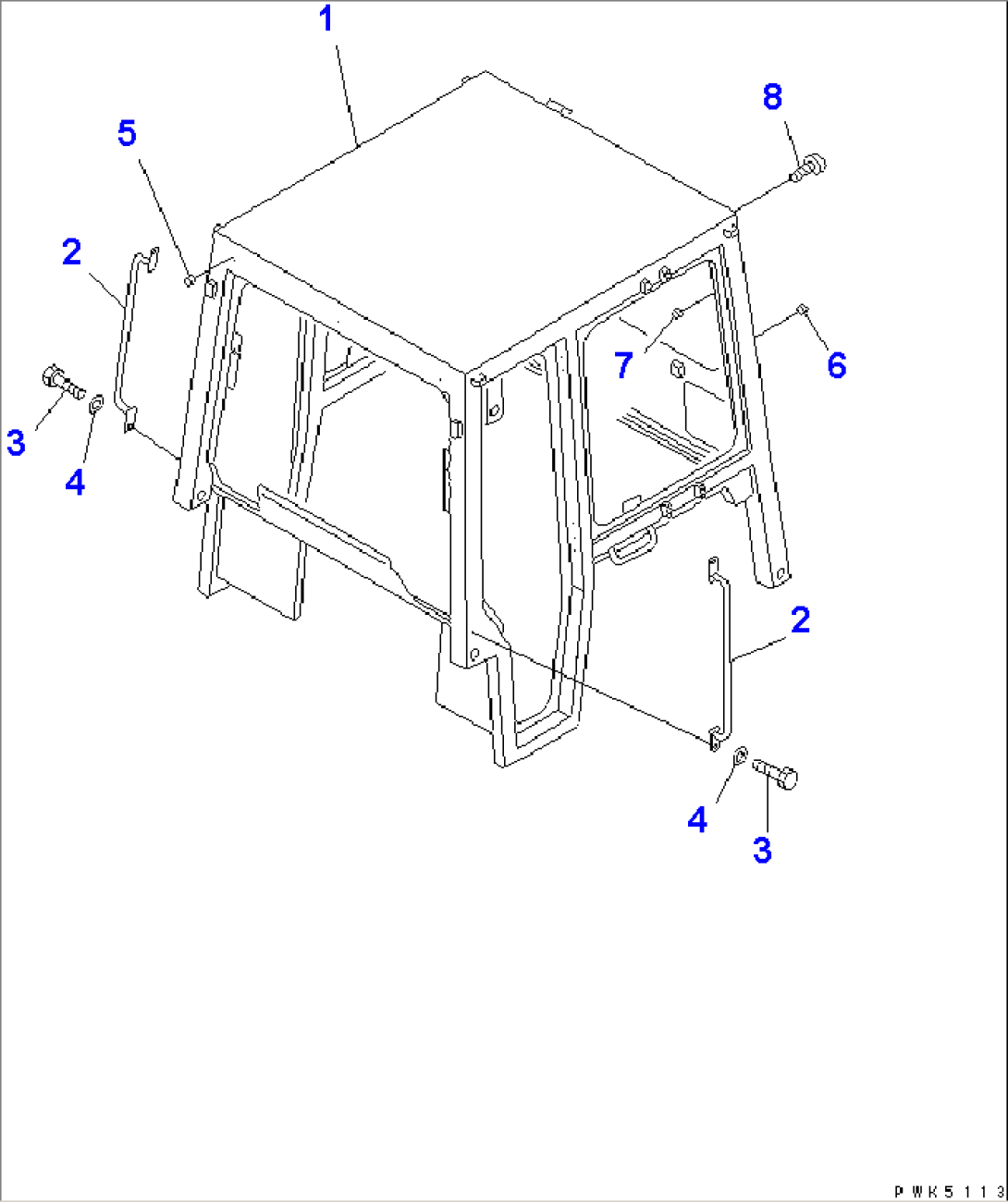 1
8
5
2
7
6
3
4
2
4
3
PWK5113