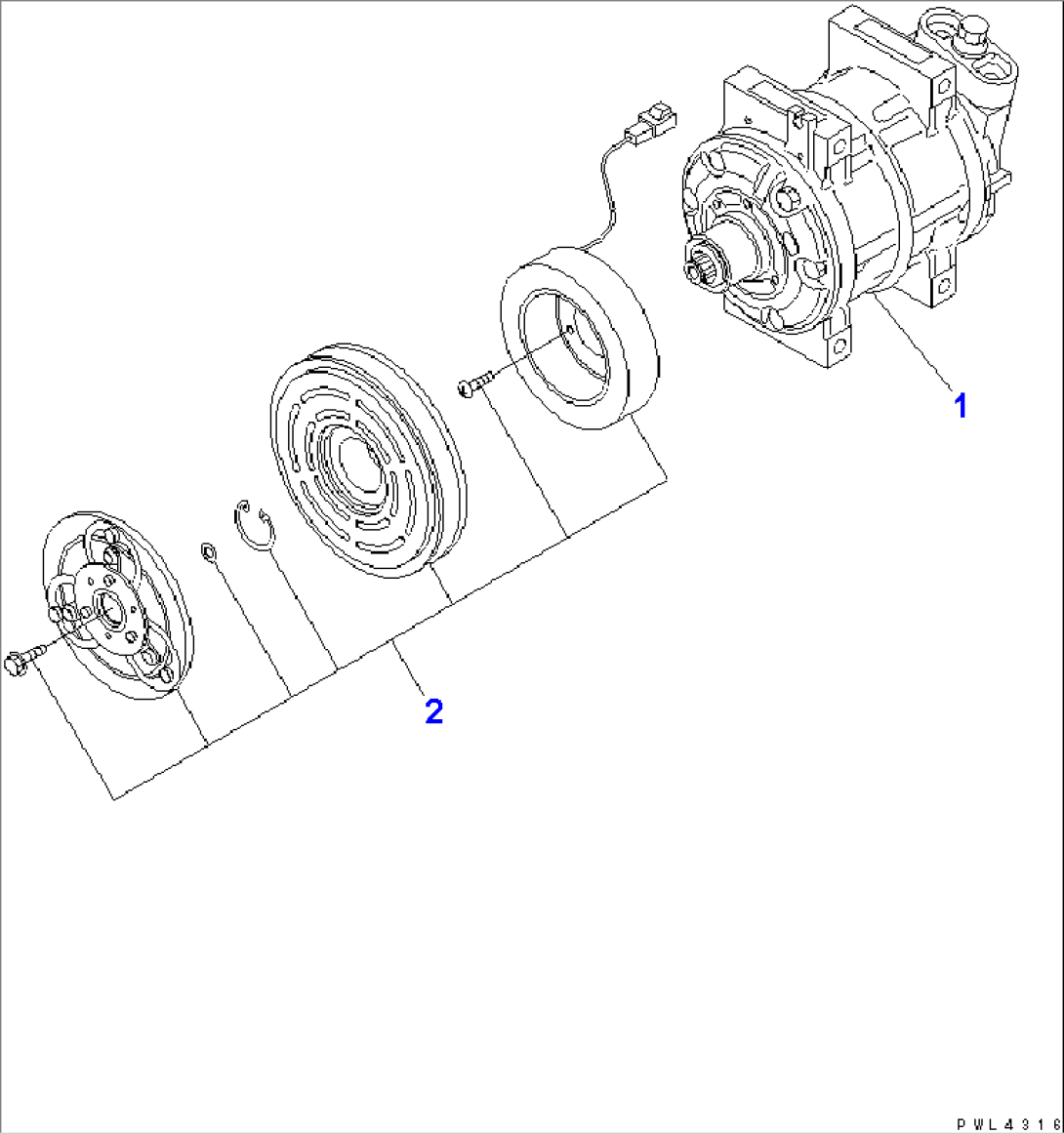 1

2

PWL4316