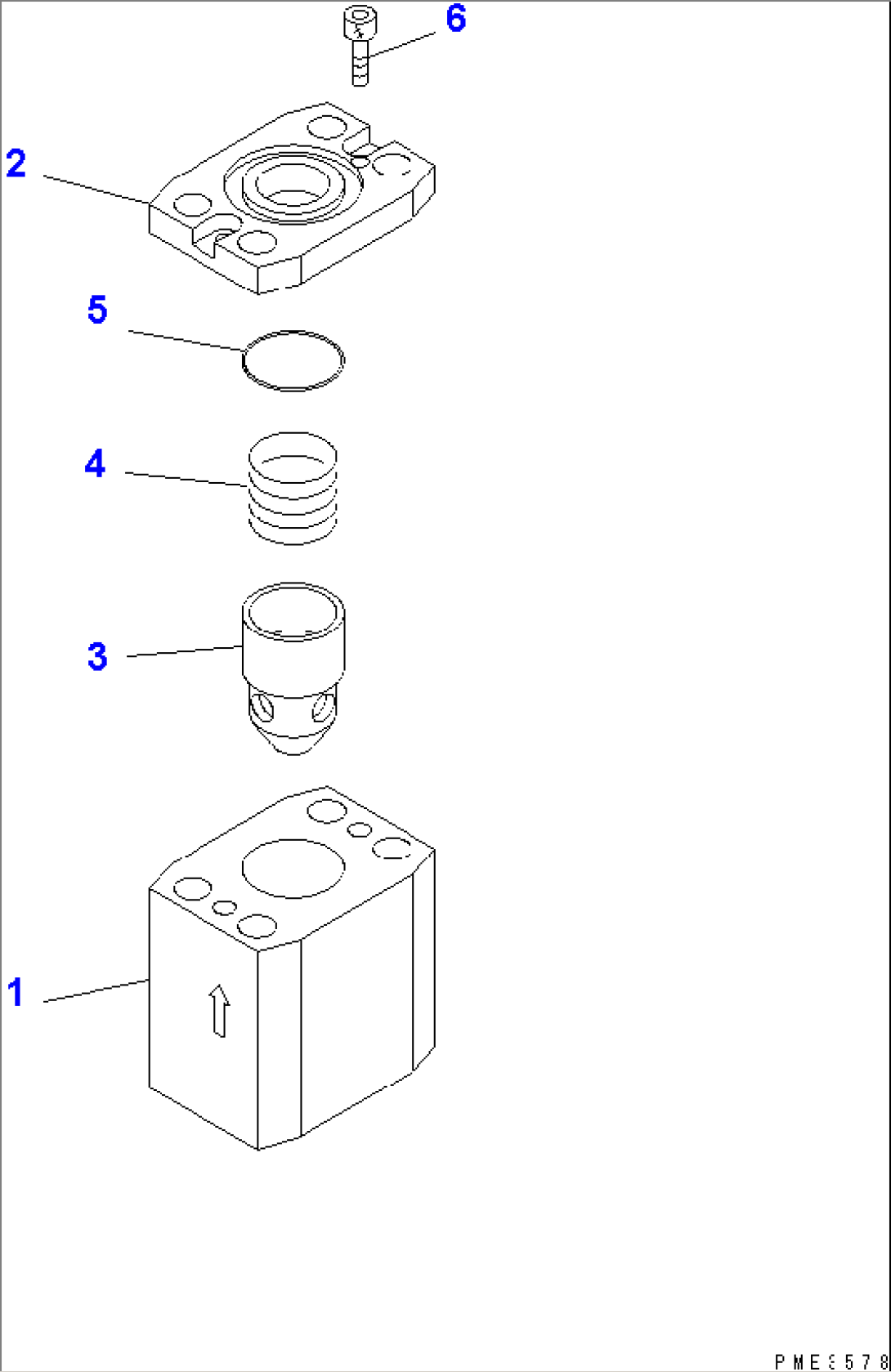 6
2
5
4
3
1
PME3578