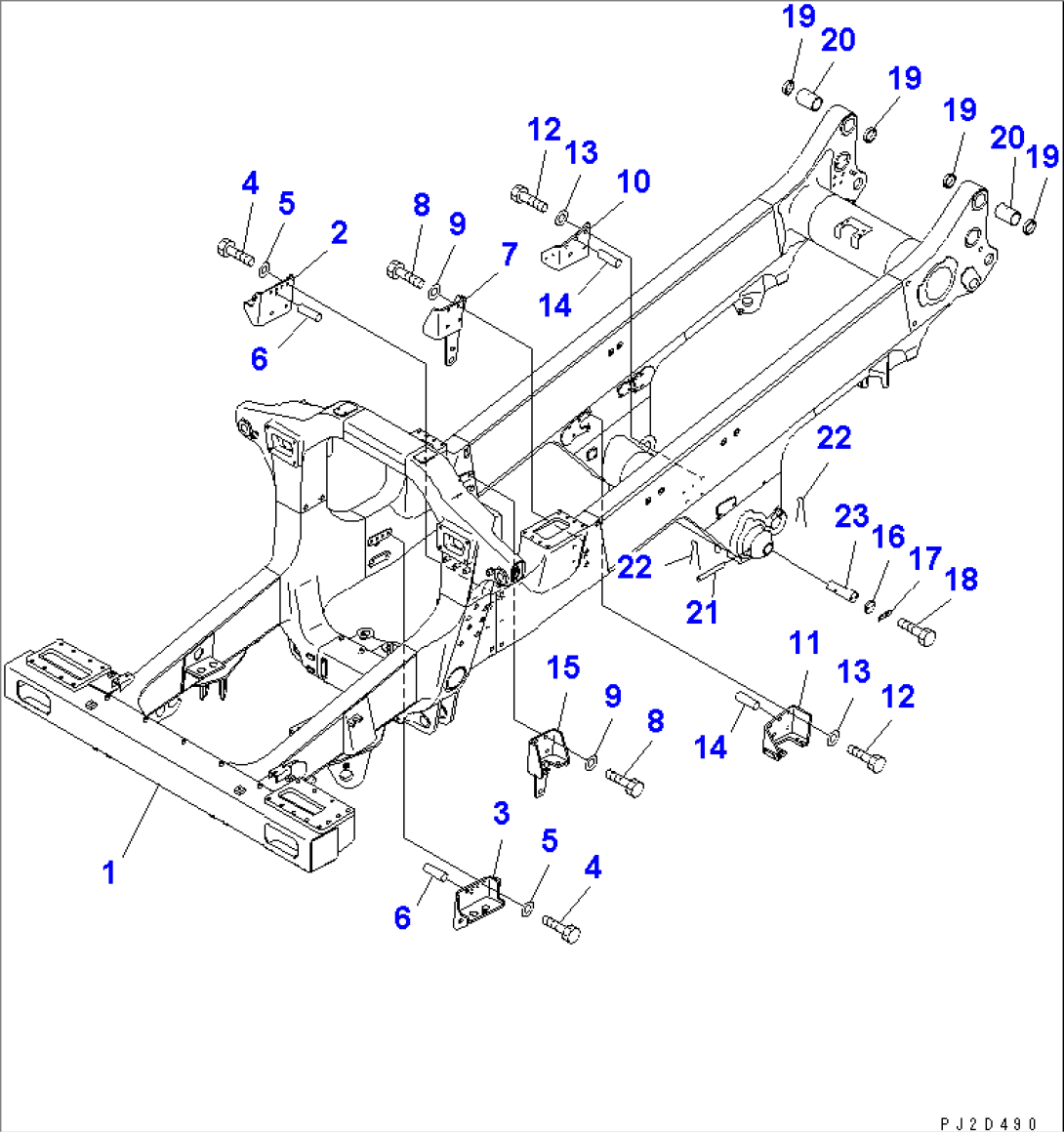 19
20
19
19
20
19
12
13
10
4
5
2
8
9
7
14
6
22
23
16
17
18
22
21
11
13
12
15
9
8
14
3
5
4
6
1
PJ2D490