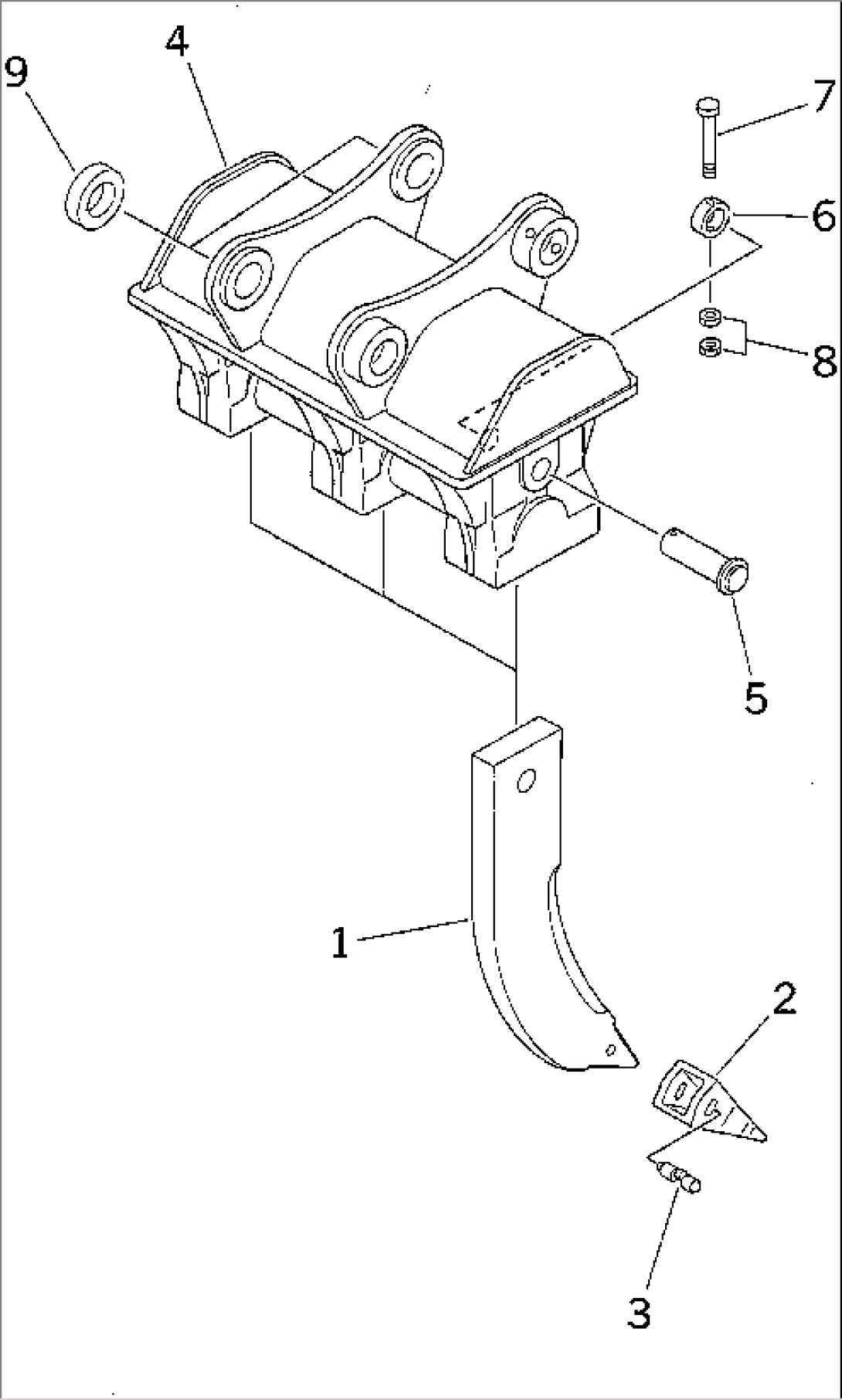 9
4
7
6
8
5
1
2
3