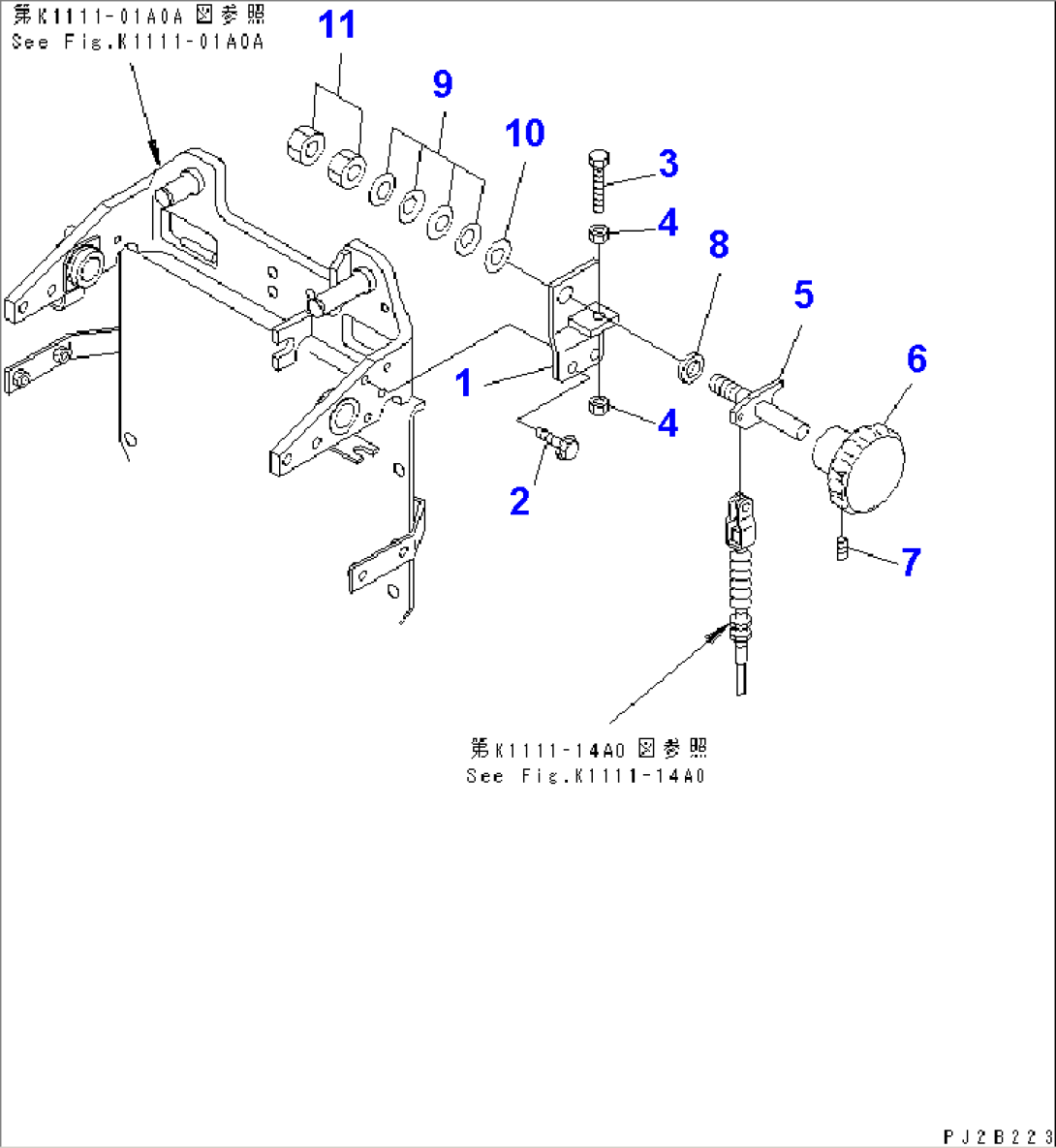 第K1111-01A0A 図参照
See Fig.K1111-01A0A

11

9

10

3

4

8

5

6

1

4

2

7

第K1111-14A0 図参照
See Fig.K1111-14A0

PJ2B223