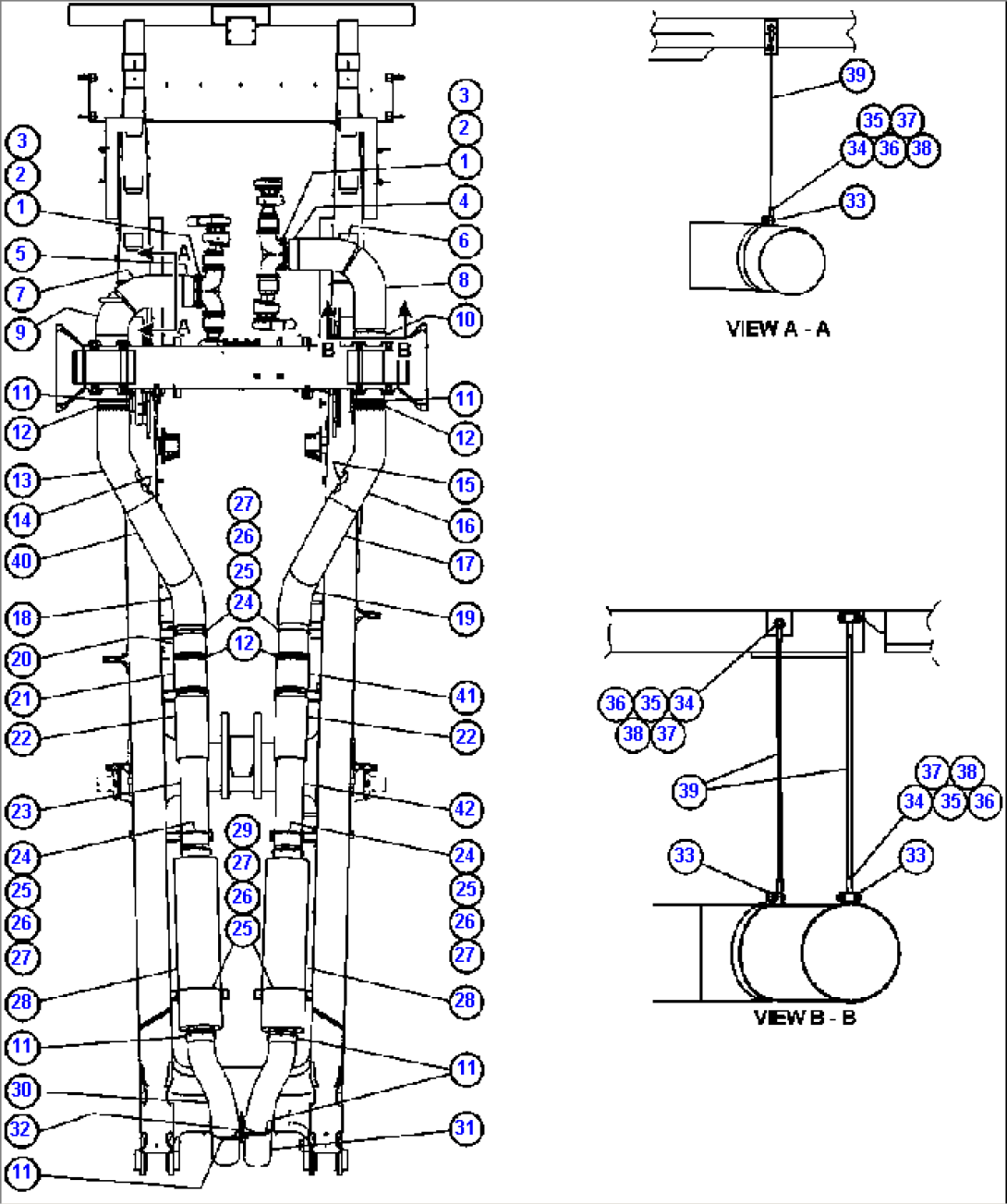 3
2
1
5
7
9
11
12
13
14
40
18
20
21
22
23
24
25
26
27
28
11
30
32
11

A
A
B
B

27
26
25
24
12
29
27
26
25

3
2
1
4
6
8
10
11
12
15
16
17
19
41
22
42
24
25
26
27
28
11
31

39
35 37
34 36 38
33
VIEW A - A

36 35 34
38 37
39
37 38
34 35 36
33
33
VIEW B - B