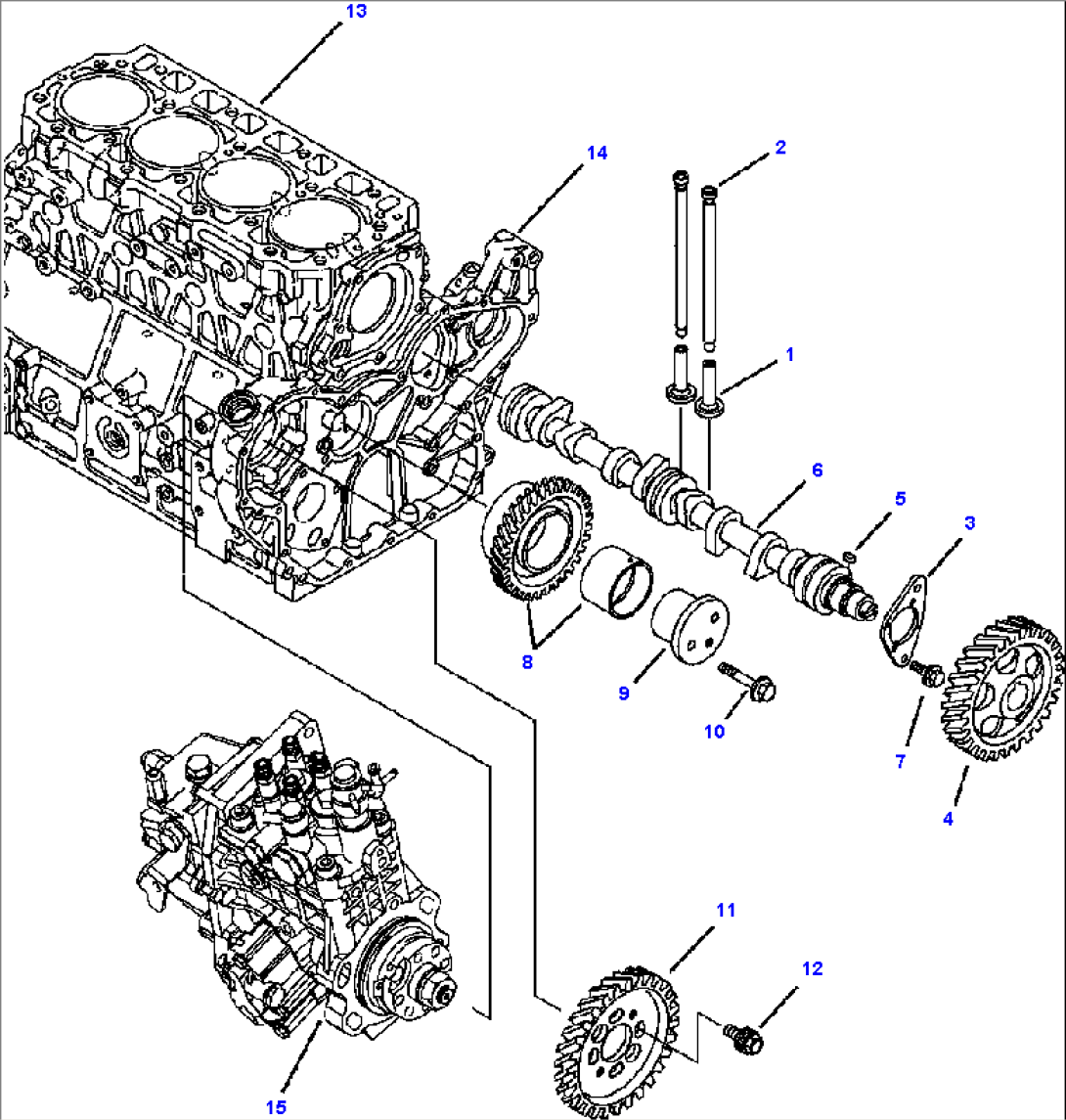 13
14
2
1
6
5
3
8
9
10
7
4
11
12
15