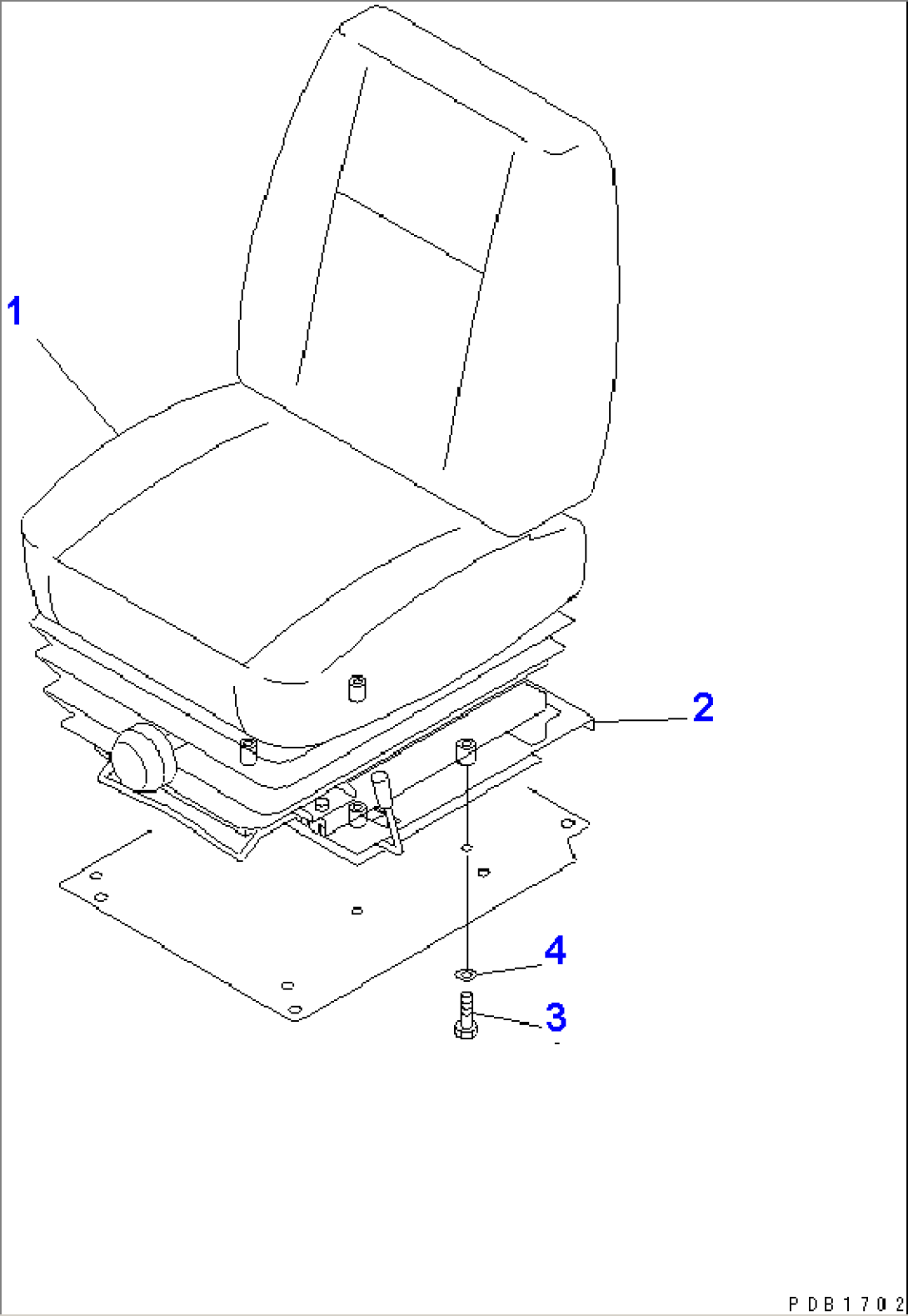 1

2

4

3

PDB1702