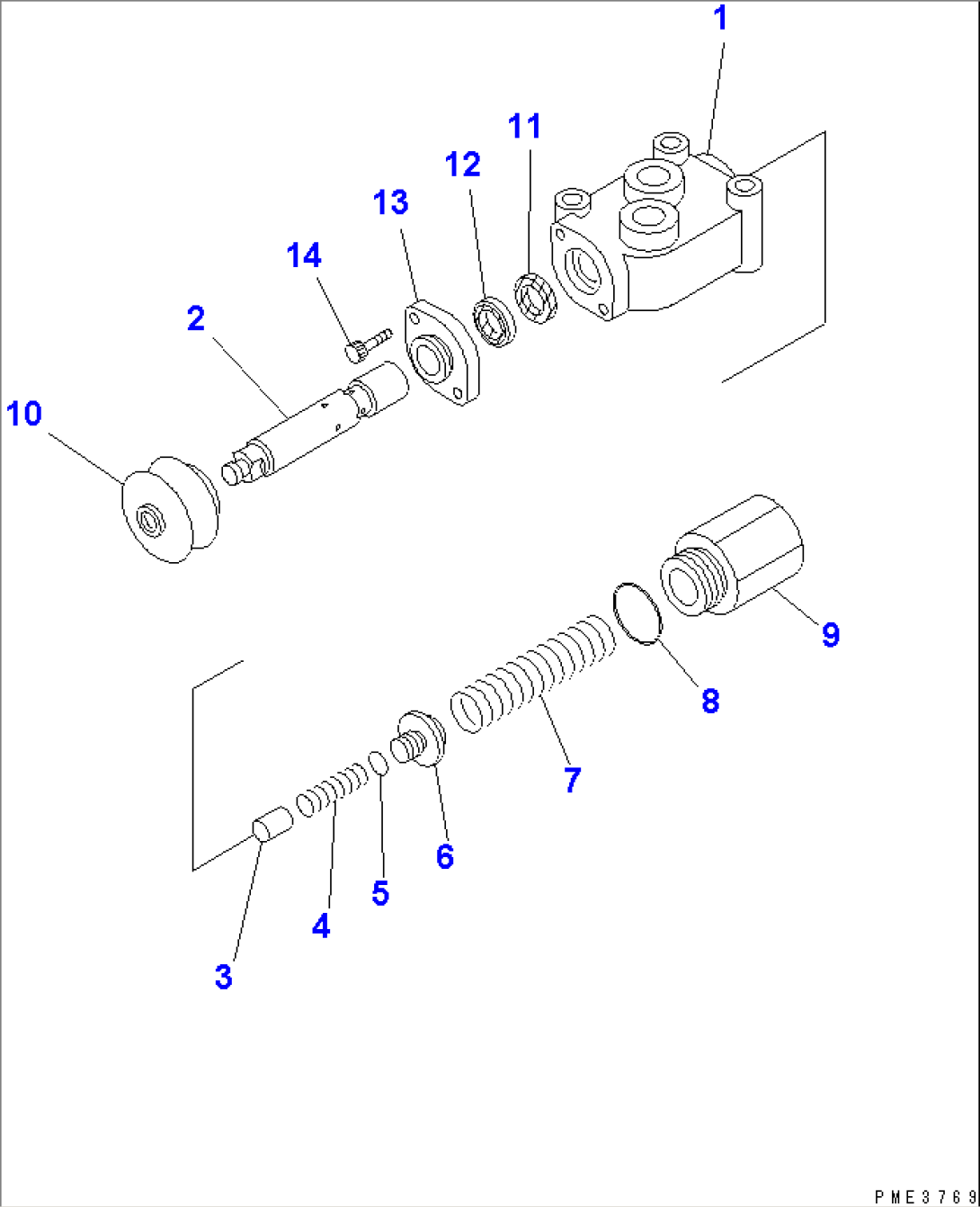 1
11
12
13
14
2
10
9
8
7
6
5
4
3
PME3769