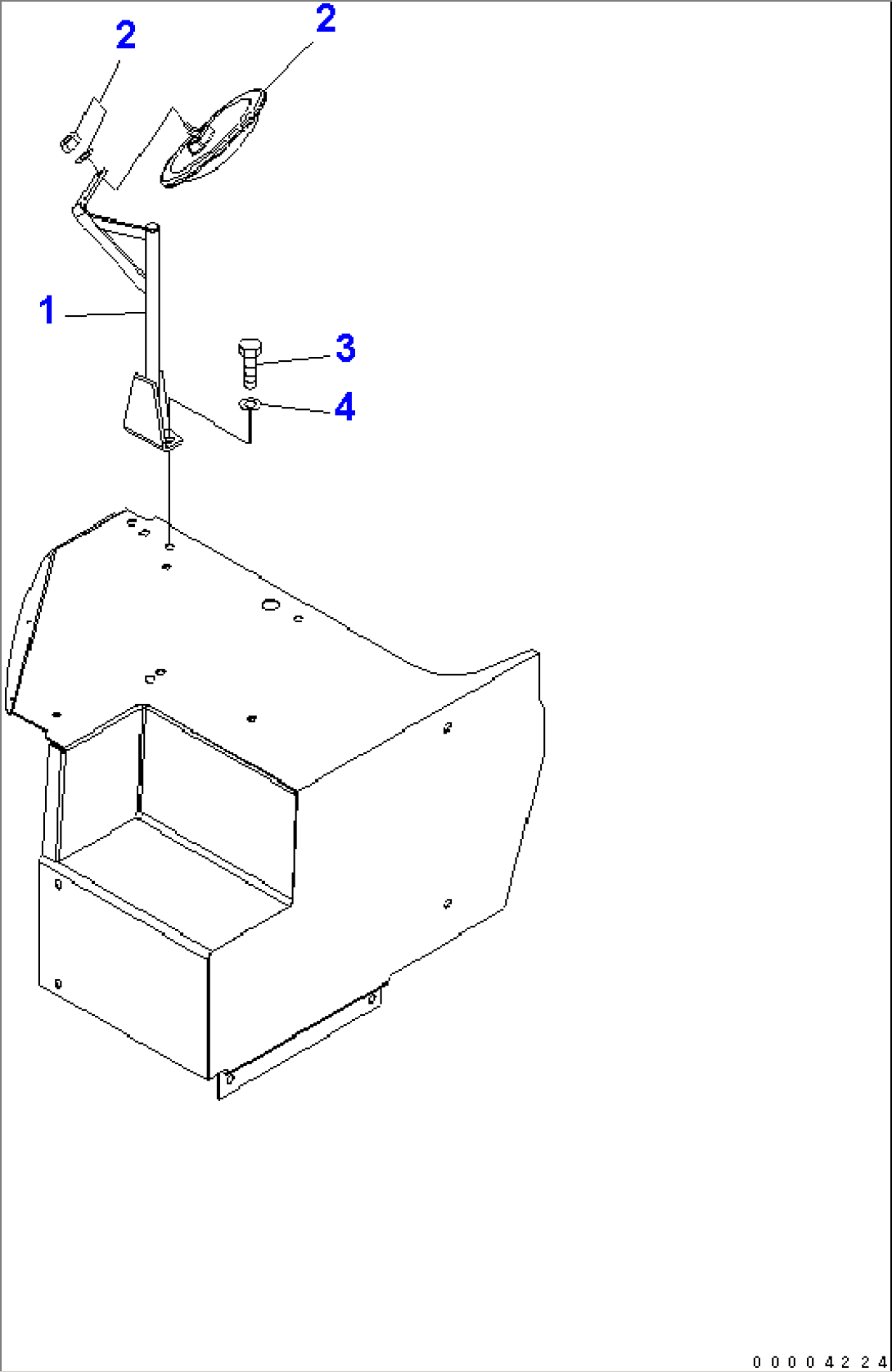 2
2
1
3
4
00004224