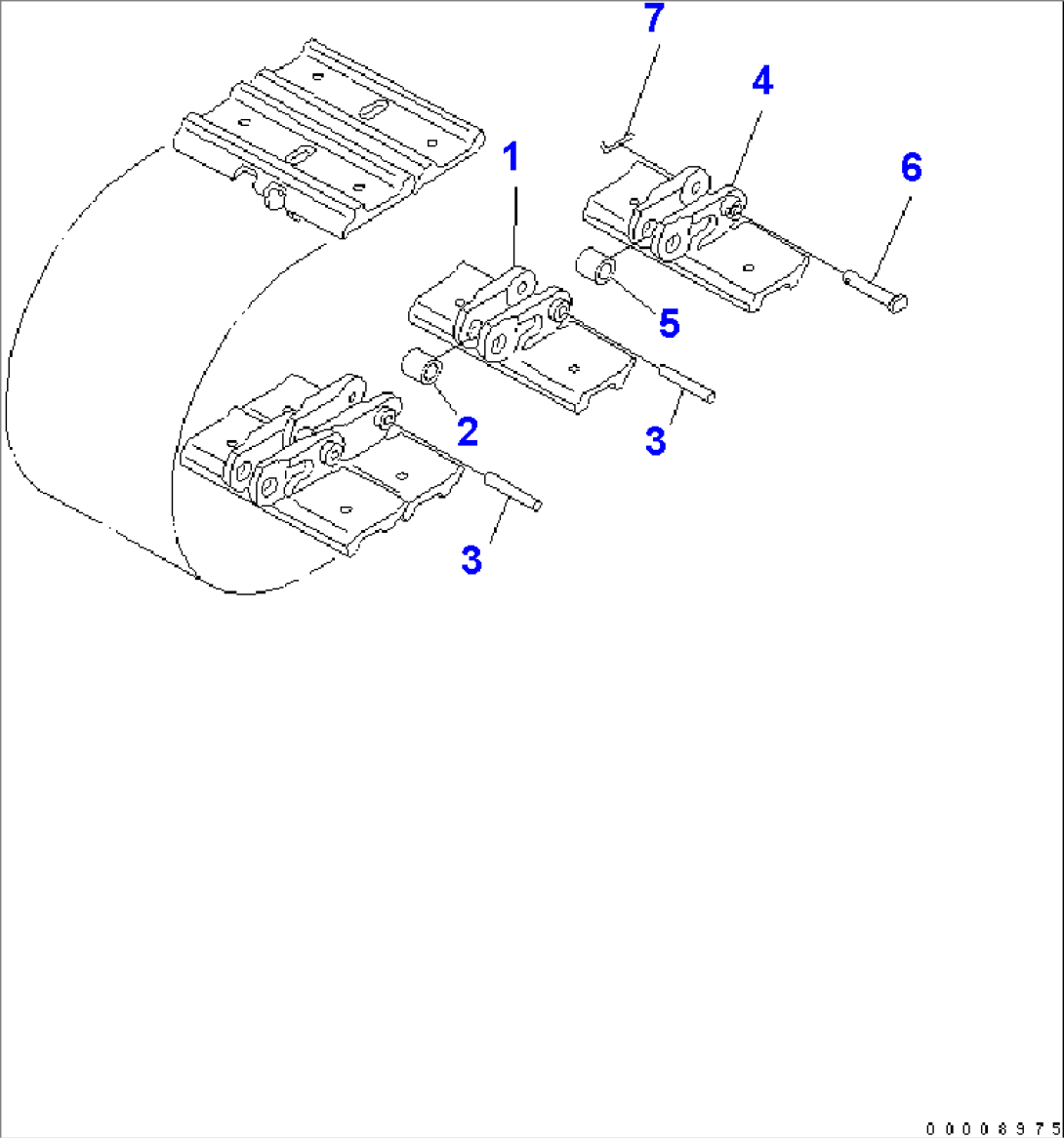 7
4
1
6
5
2
3
3
00008975