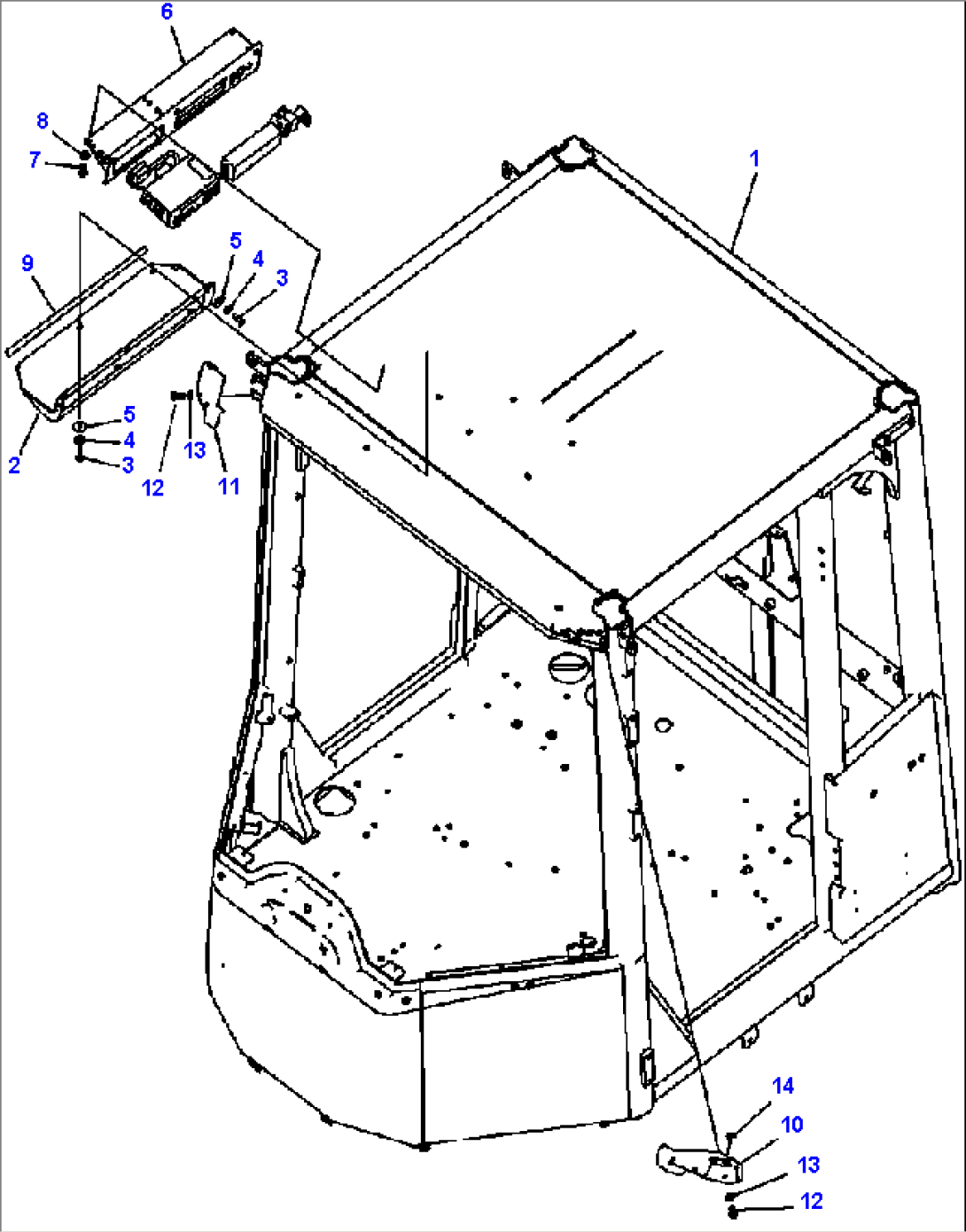 6
8
7
1
9
5
4
3
5
4
3
2
12
13
11
14
10
13
12