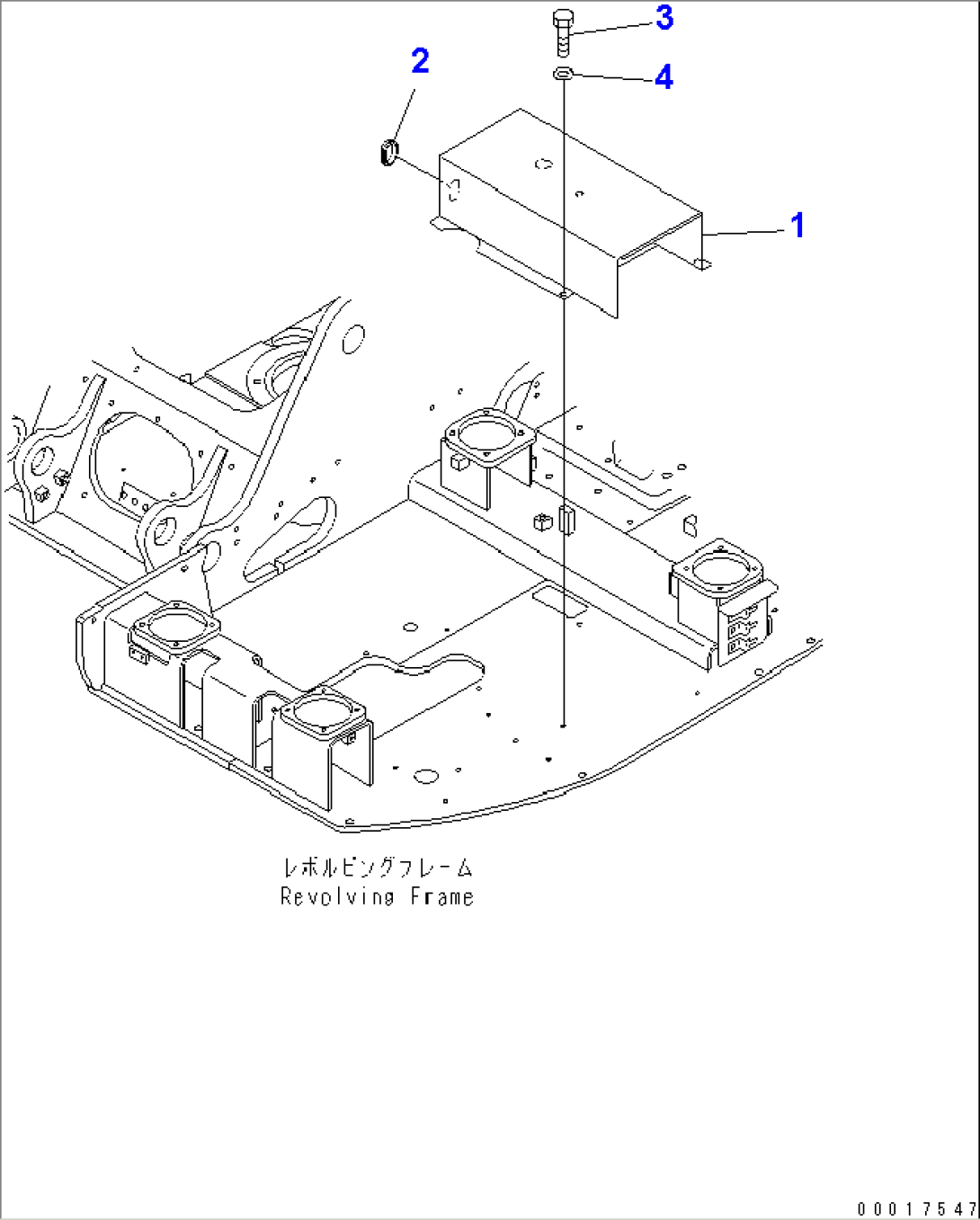 3

2

4

1

レボルビングフレーム
Revolving Frame

00017547