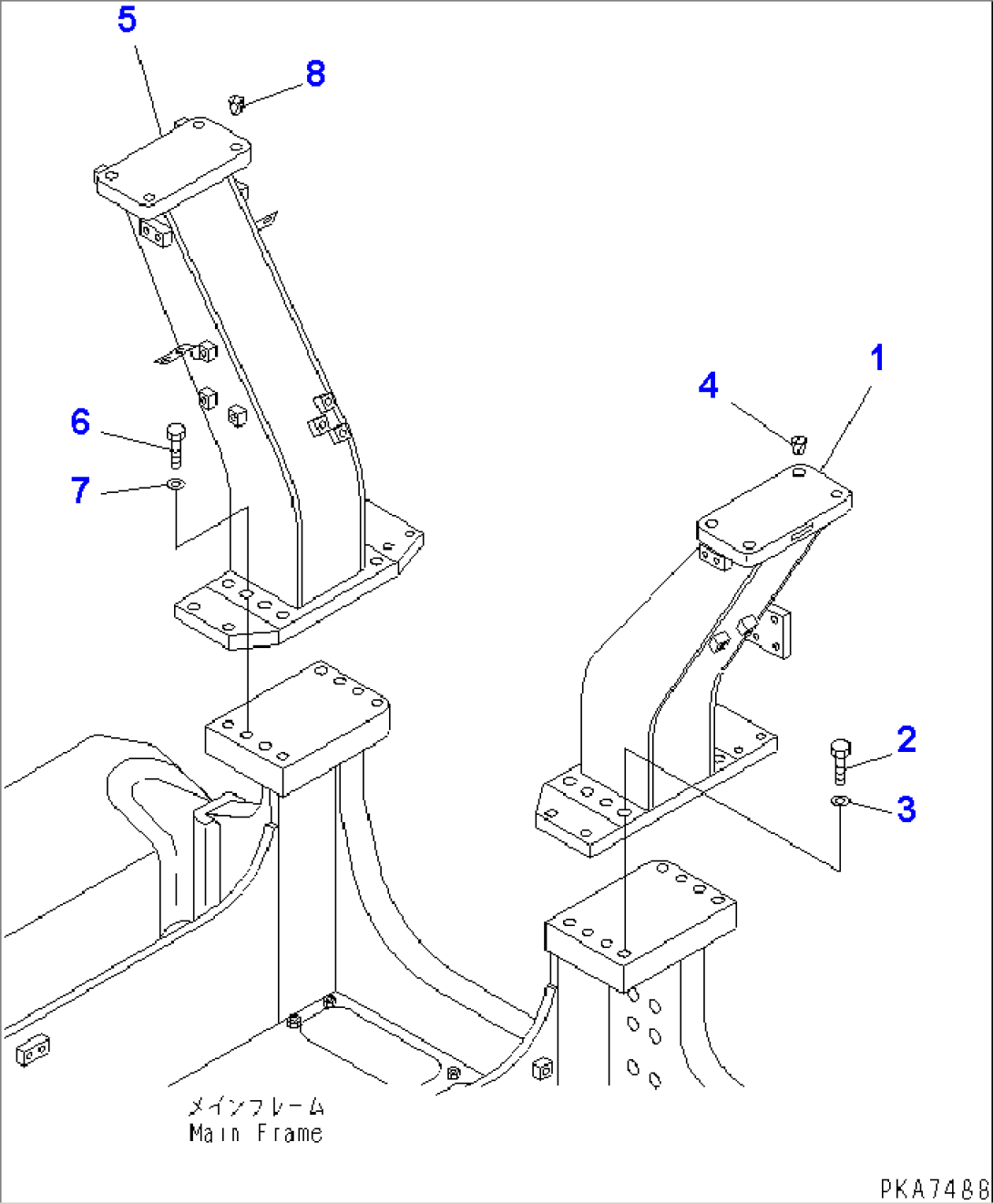 5

8

1

4

6

7

2

3

メインフレーム
Main Frame

PKA7488