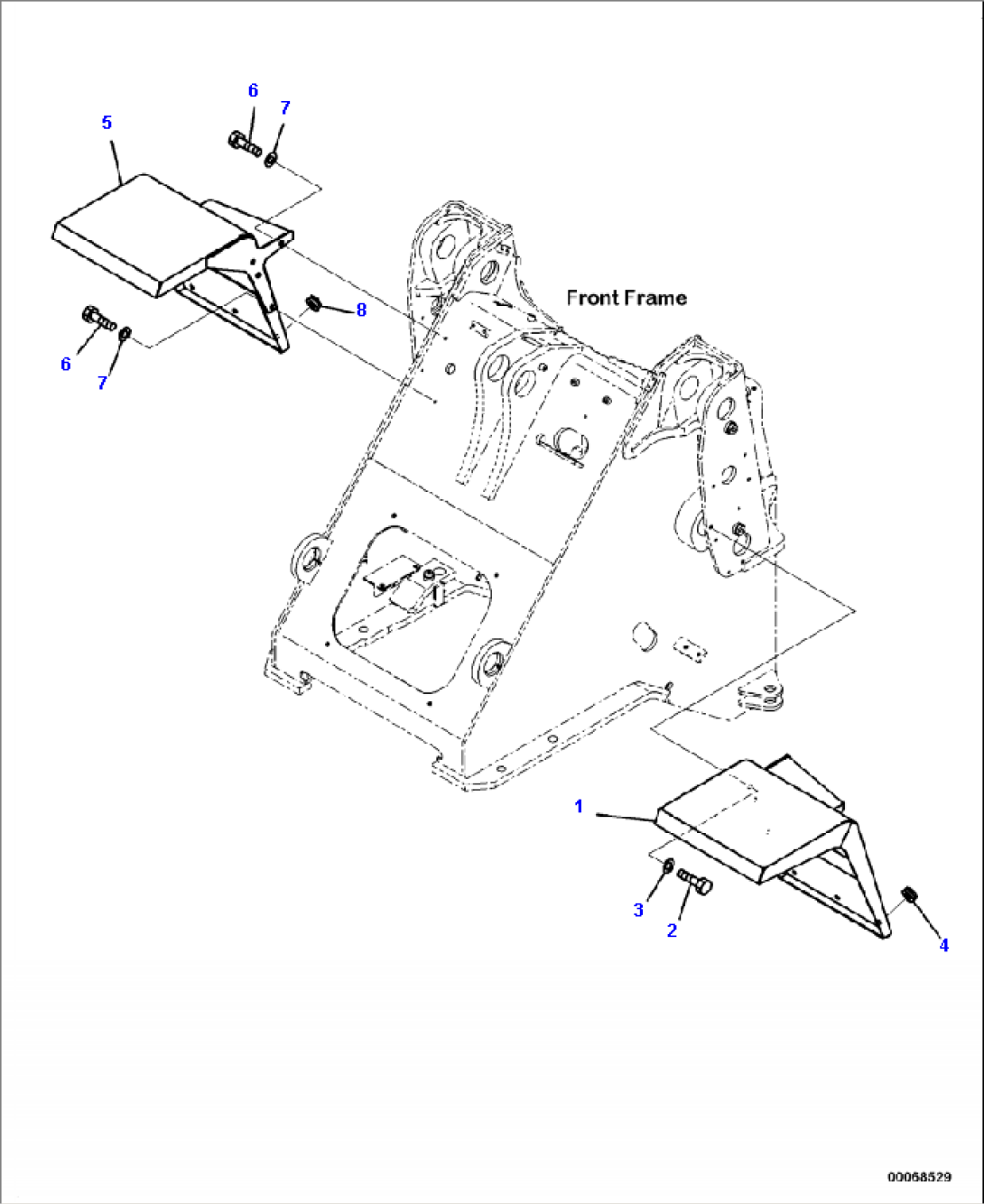 6
7
5
Front Frame
8
6
7
1
3
2
4
00068529