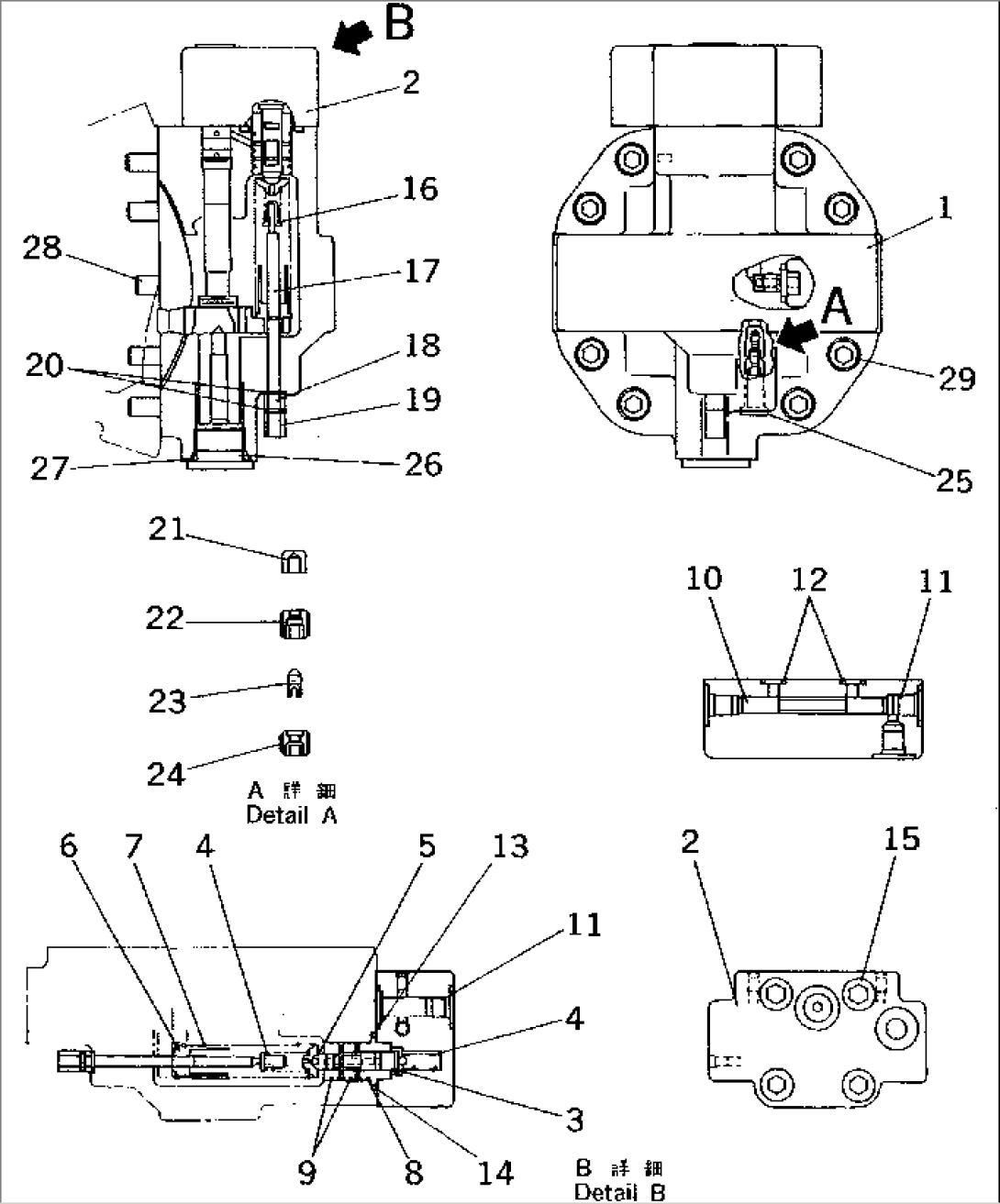 B
2
16
17
28
18
20
19
27
26
1
A
29
25
21
22
23
24
A 詳 細
Detail A
10
12
11
6
7
4
5
13
11
4
3
9
8
14
B 詳 細
Detail B
2
15