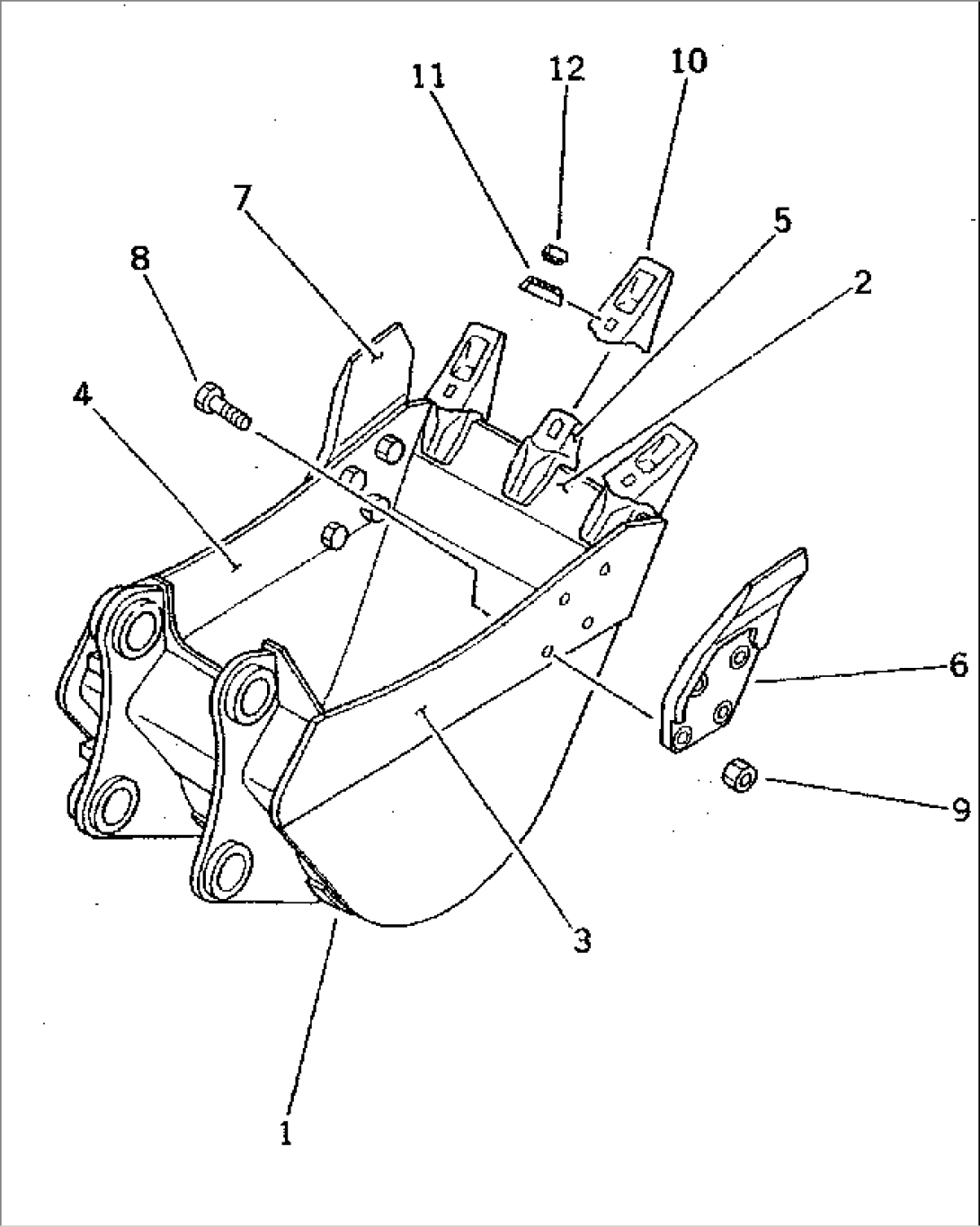 11
12
10
7
5
8
2
4
6
9
3
1