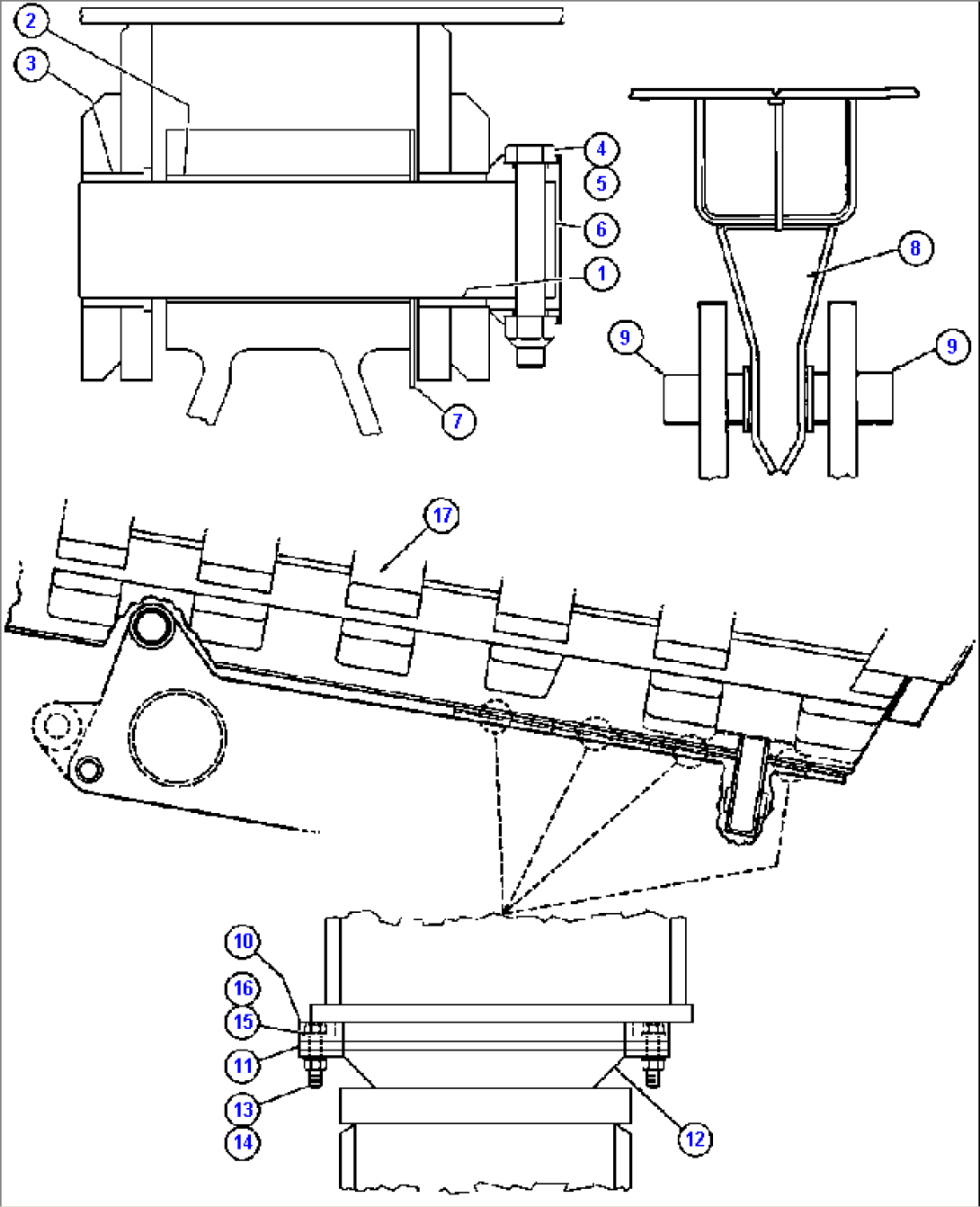 2
3
4
5
6
1
7
8
9
9
17
10
16
15
11
13
14
12