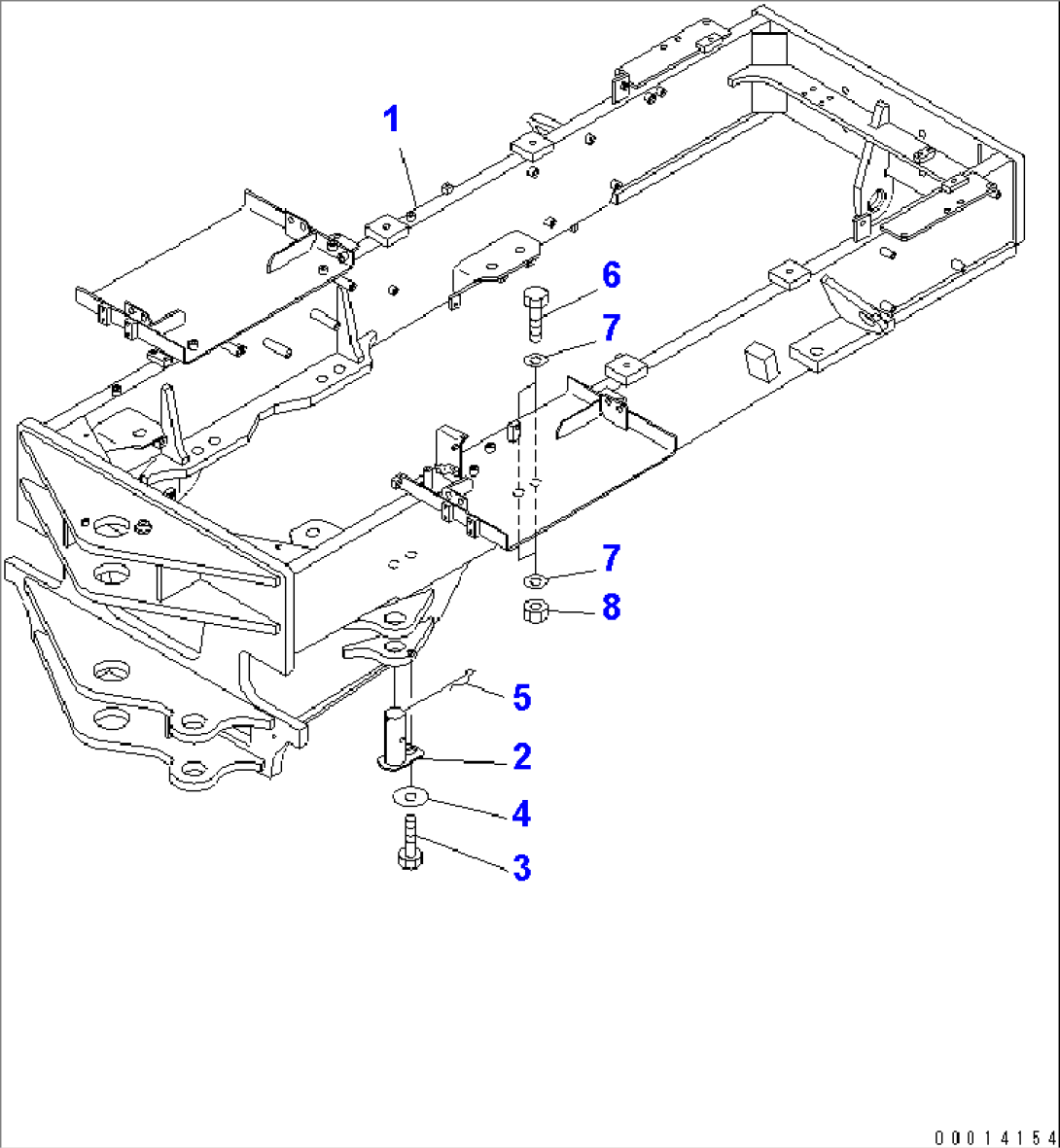 1
6
7
7
8
5
2
4
3
00014154