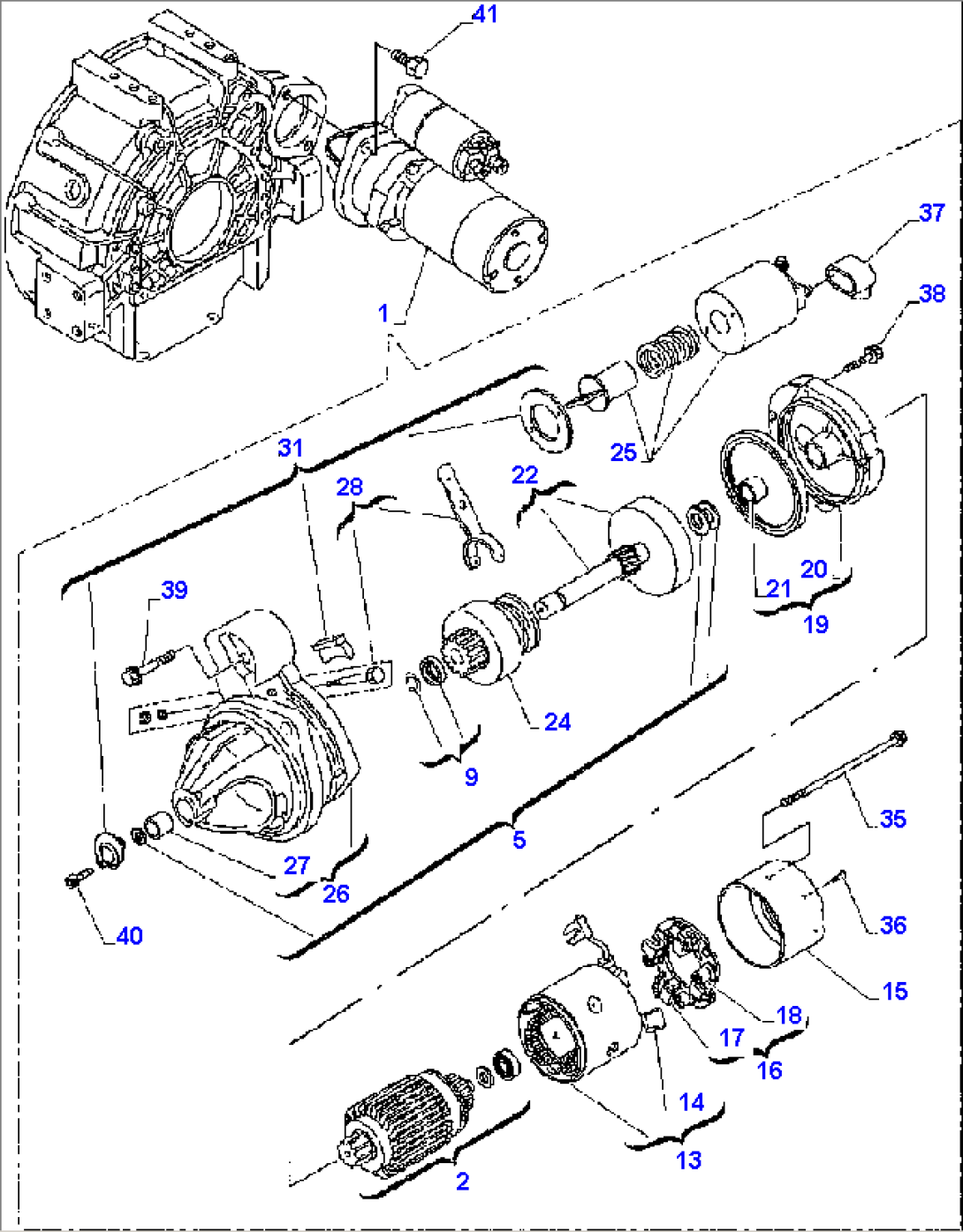 41
37
38
1
25
31
28
22
21
20
19
39
24
9
5
35
27
26
40
36
15
18
17
16
14
13
2