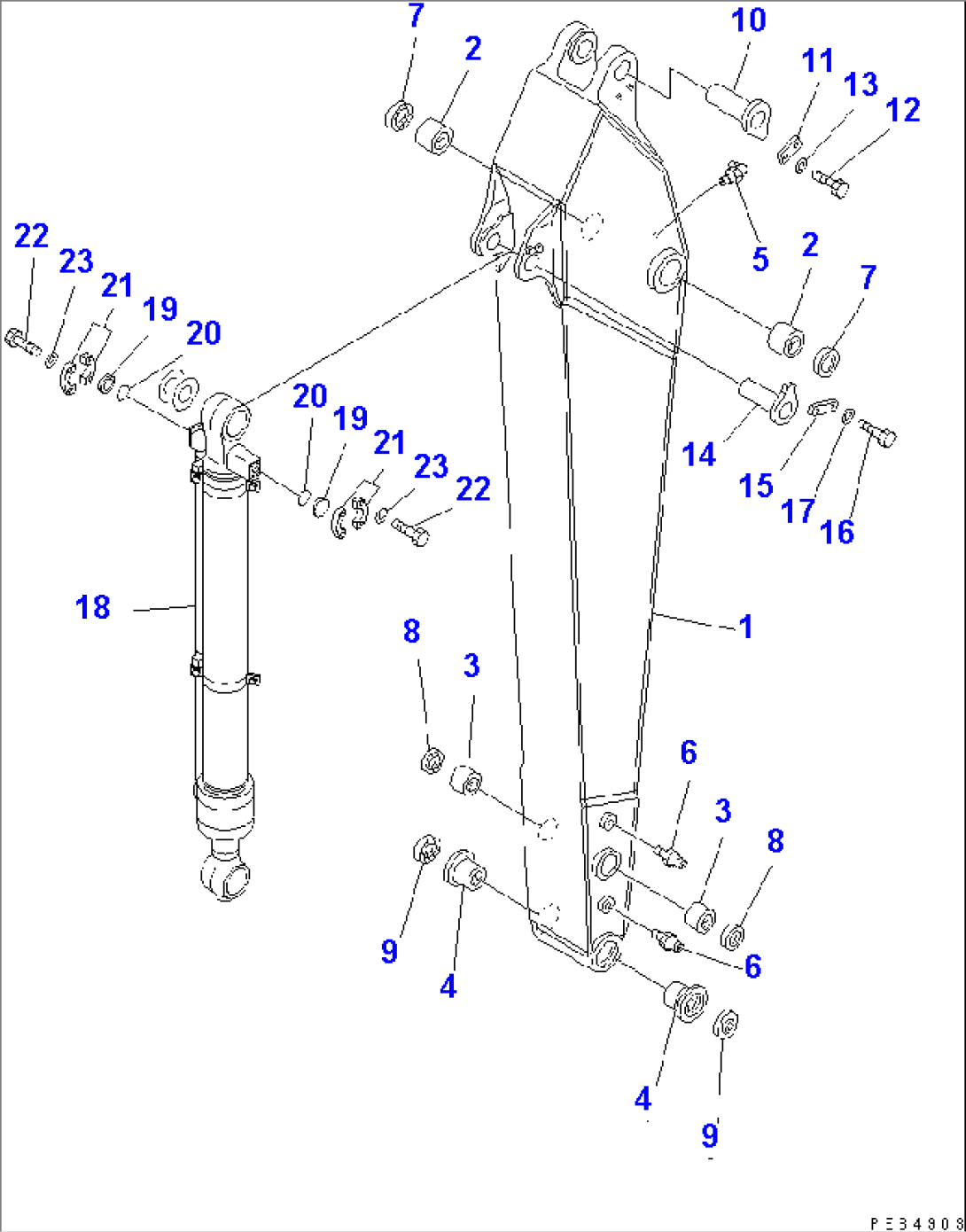 7
2
10
11
13
12
5
2
7
22
23
21
19
20
20
19
21
23
22
14
15
17
16
18
1
8
3
6
3
8
9
4
6
4
9
PE34908