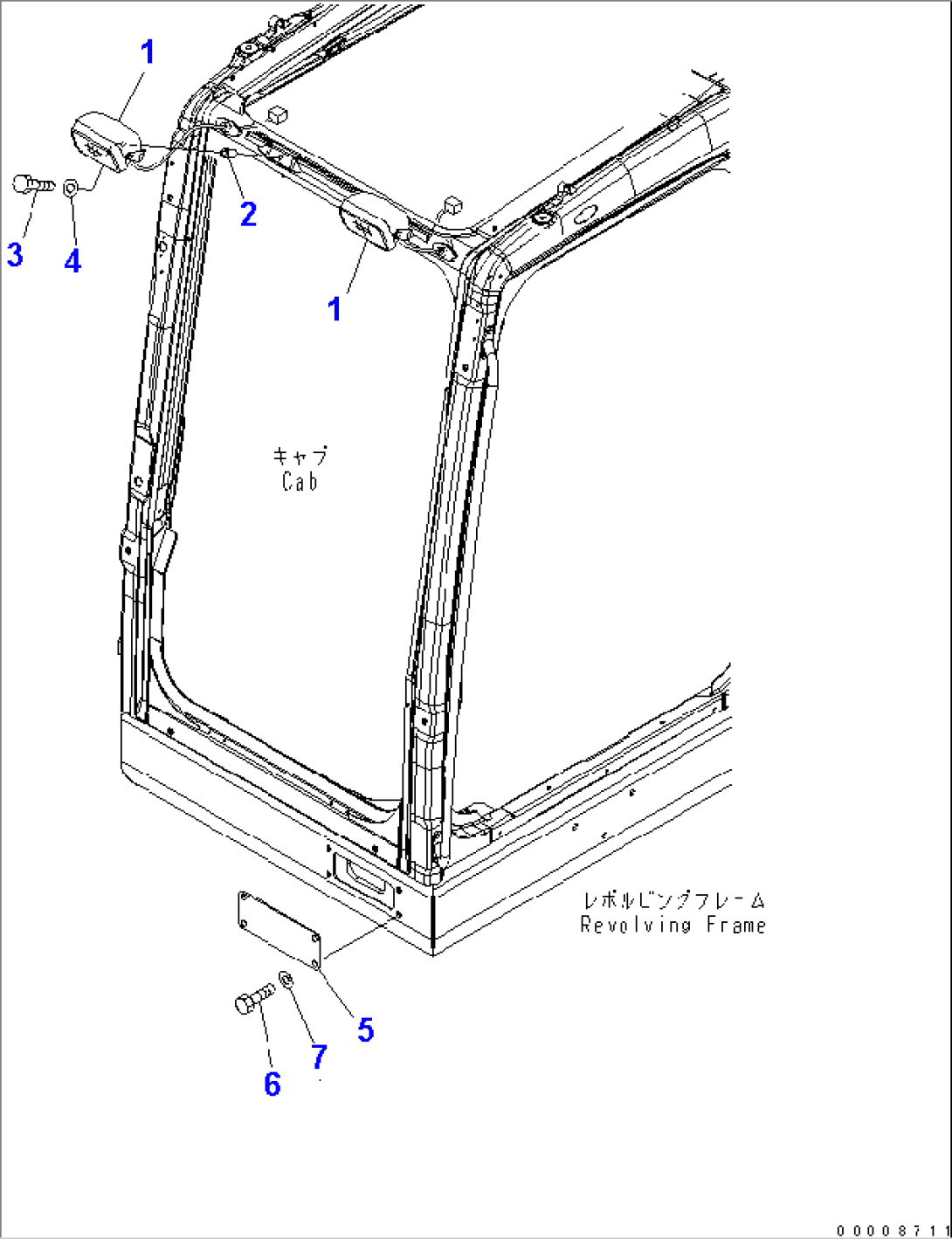 1
3
4
2
1
キャブ
Cab
レボルビングフレーム
Revolving Frame
5
7
6
00008711