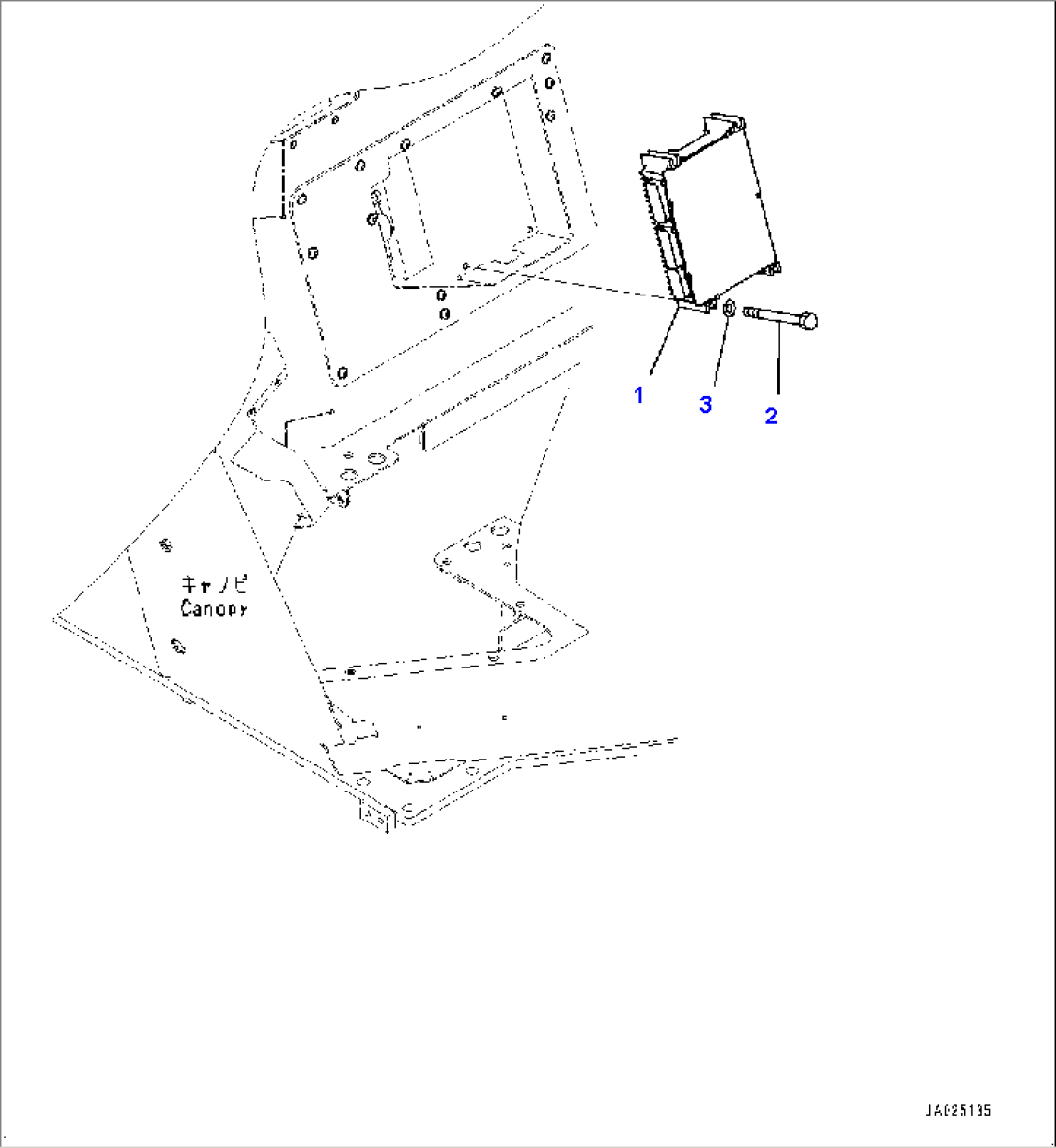 1
3
2
キャノピ
Canopy
JA025135