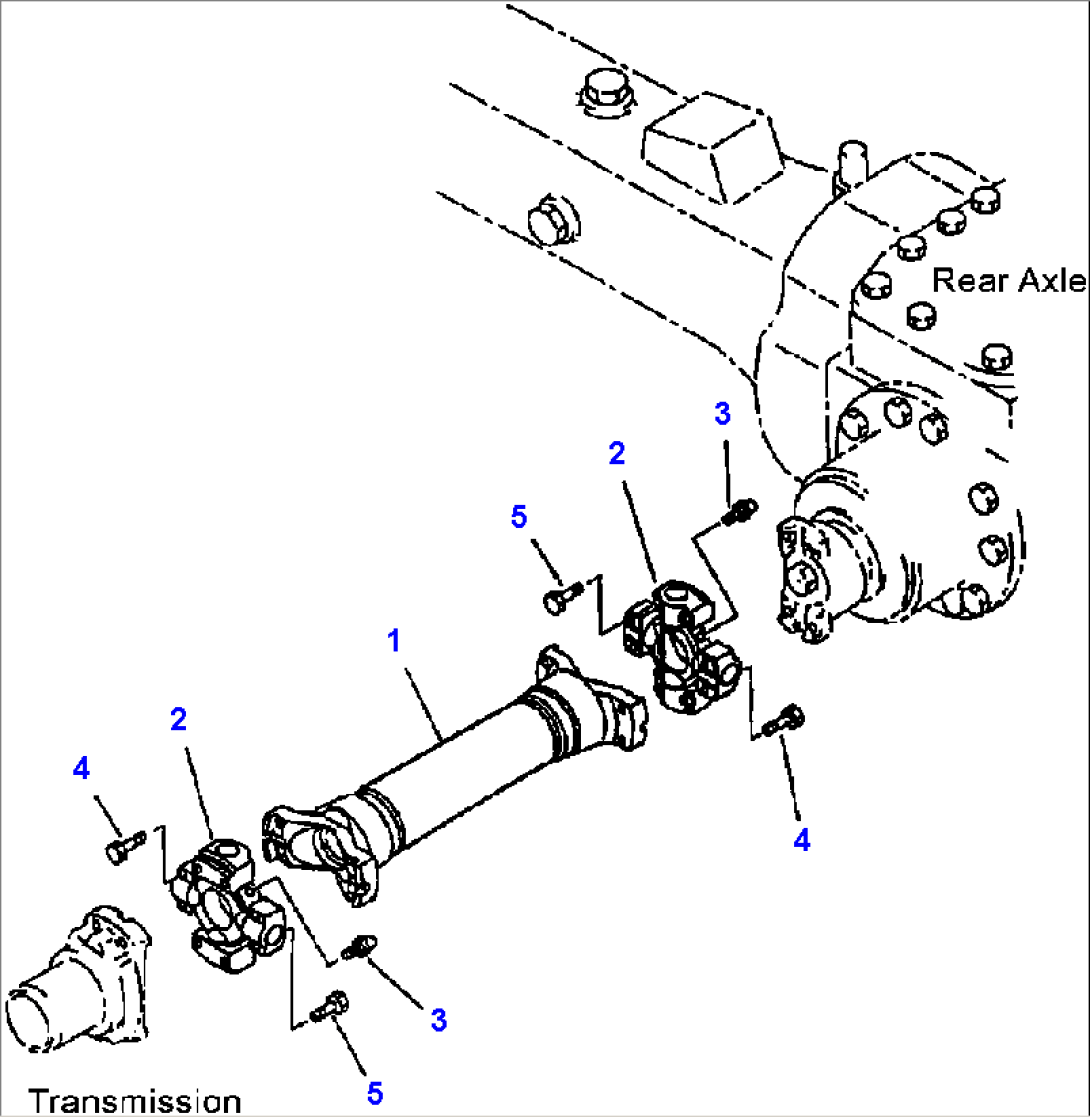 Rear Axle

3

2

5

1

2

4

4

3

5

Transmission