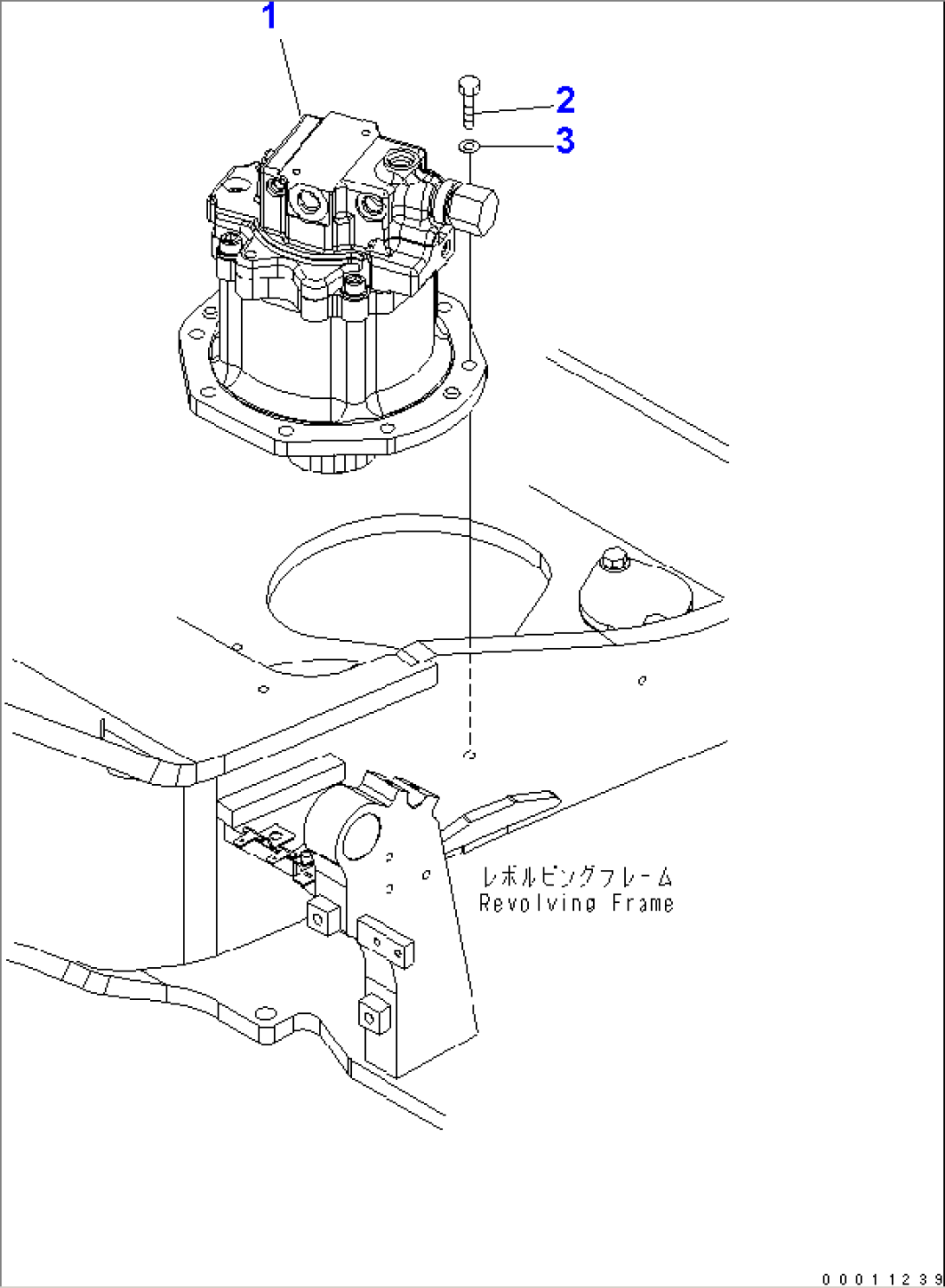 1

2

3

レボルビングフレーム
Revolving Frame

00011239