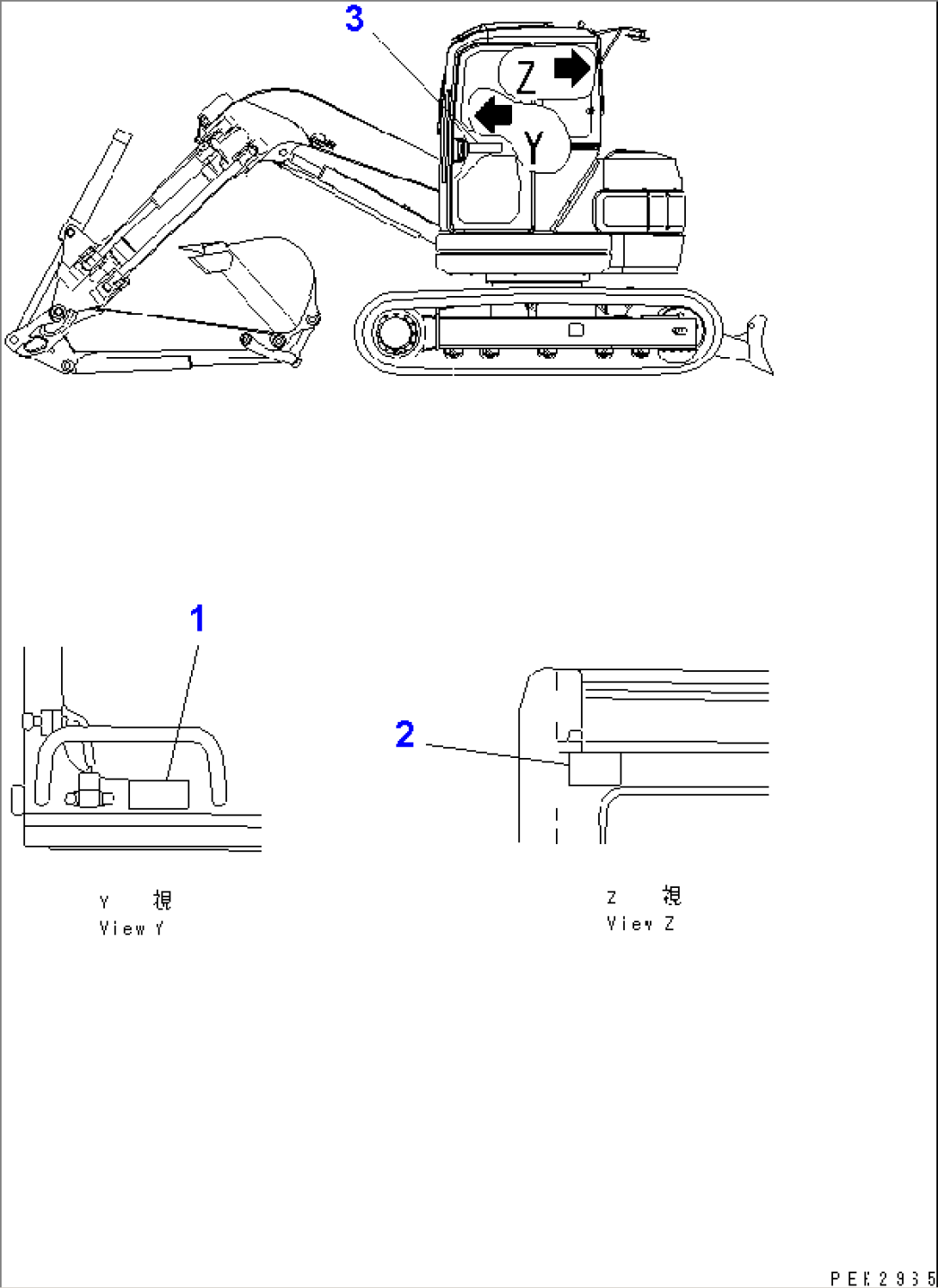 3

Z

Y

1

2

Y 視
View Y

Z 視
View Z

PEK2935